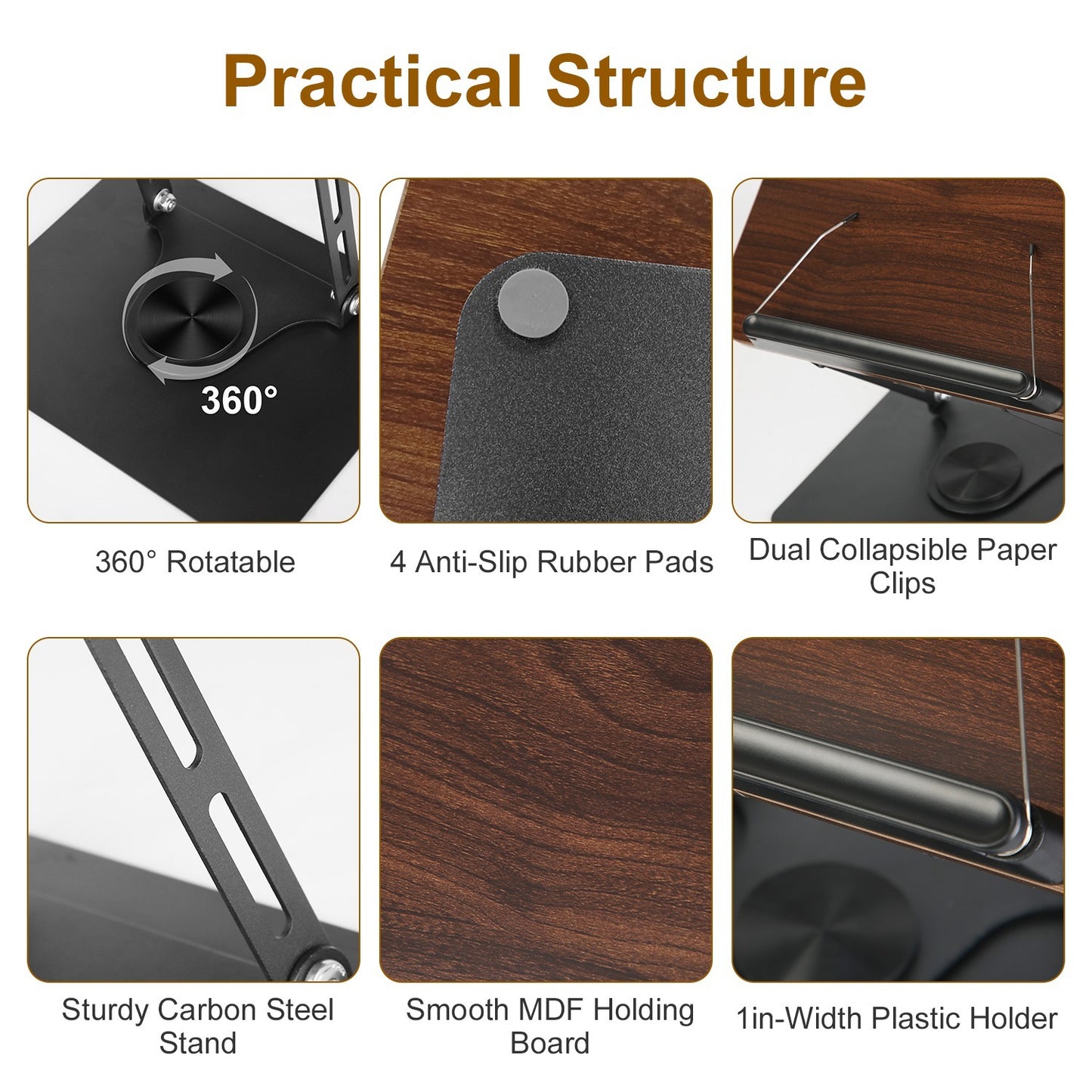 Practical Structure

360°

360° Rotatable

4 Anti-Slip Rubber Pads

Dual Collapsible Paper Clips

Sturdy Carbon Steel Stand

Smooth MDF Holding Board

1in-Width Plastic Holder