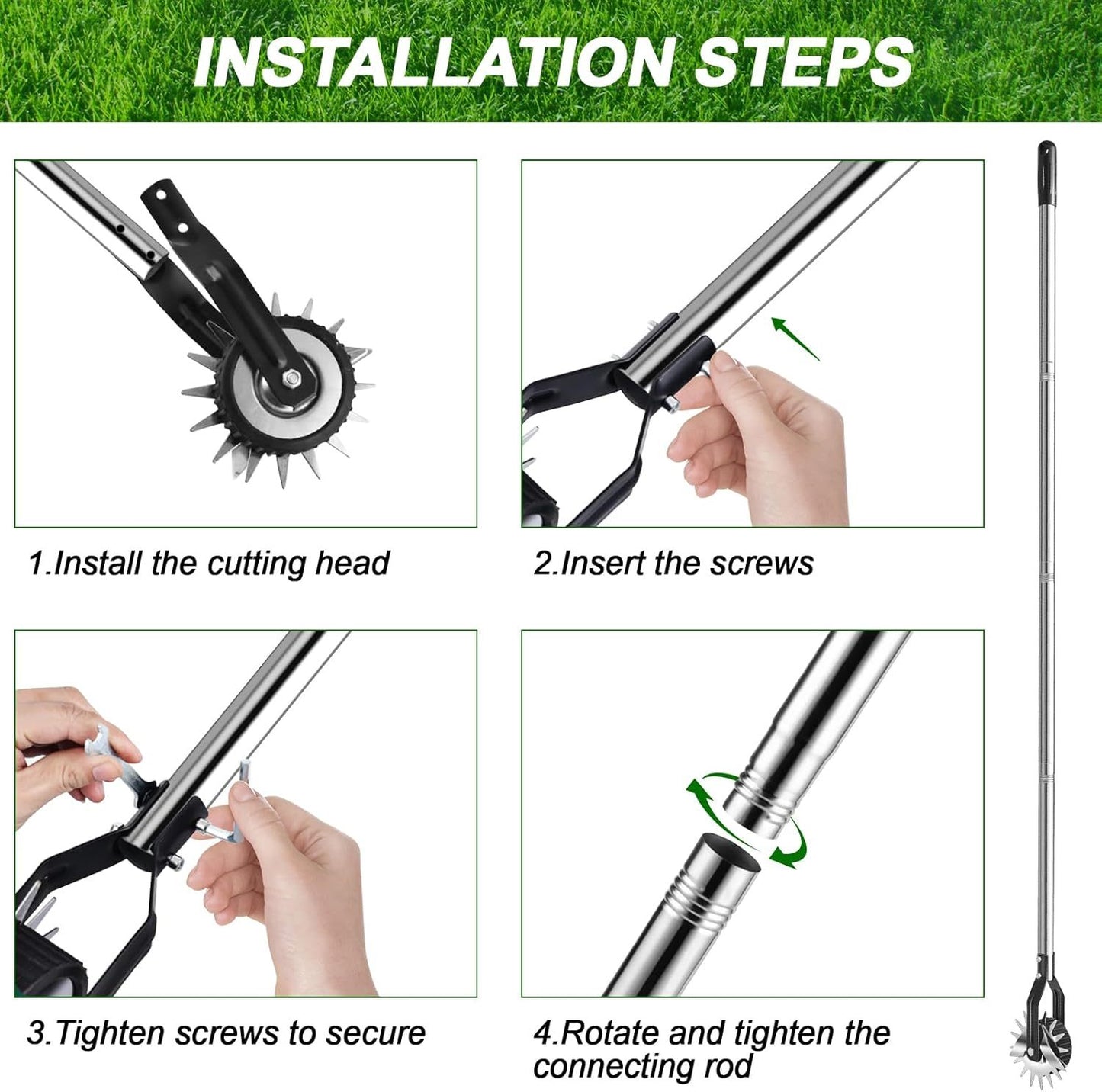 INSTALLATION STEPS

1.Install the cutting head

2.Insert the screws

3.Tighten screws to secure

4.Rotate and tighten the connecting rod