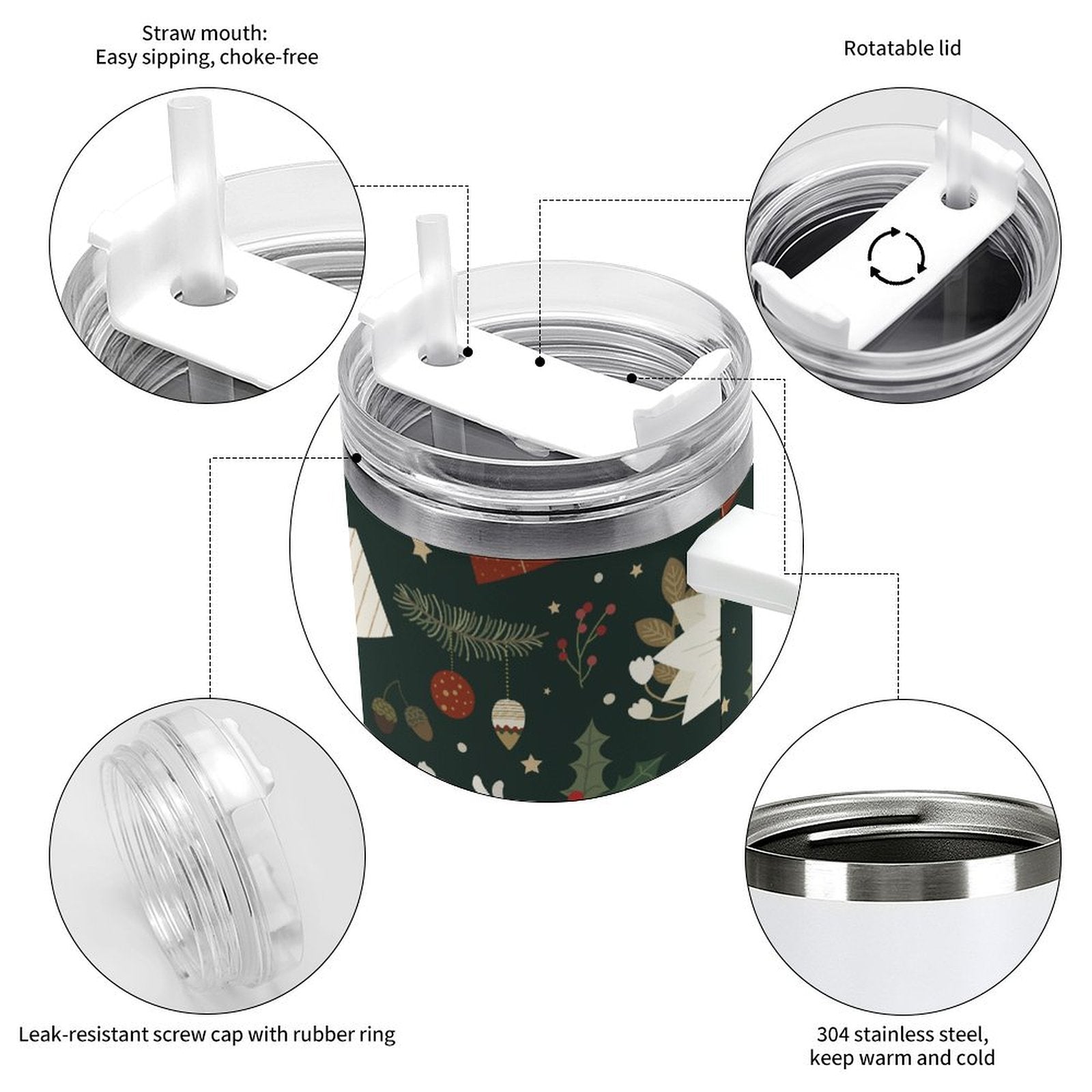 Straw mouth:
Easy sipping, choke-free

Rotatable lid

Leak-resistant screw cap with rubber ring

304 stainless steel,
keep warm and cold