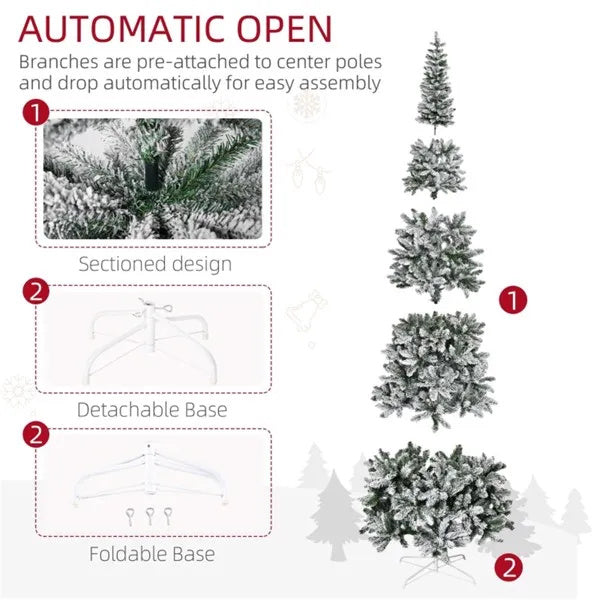 AUTOMATIC OPEN

Branches are pre-attached to center poles and drop automatically for easy assembly

1

Sectioned design

2

Detachable Base

2

Foldable Base

1

2