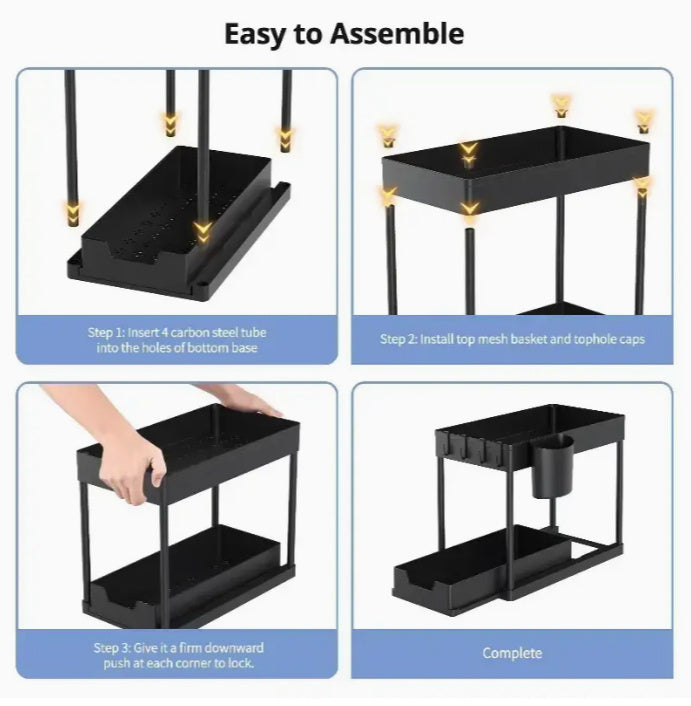 Easy to Assemble

Step 1: Insert 4 carbon steel tube into the holes of bottom base

Step 2: Install top mesh basket and tophole caps

Step 3: Give it a firm downward push at each corner to lock.

Complete