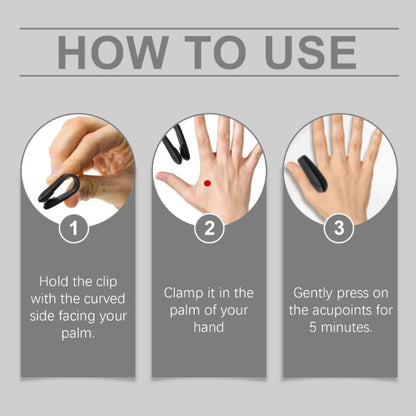 HOW TO USE

1

Hold the clip with the curved side facing your palm.

2

Clamp it in the palm of your hand

3

Gently press on the acupoints for 5 minutes.