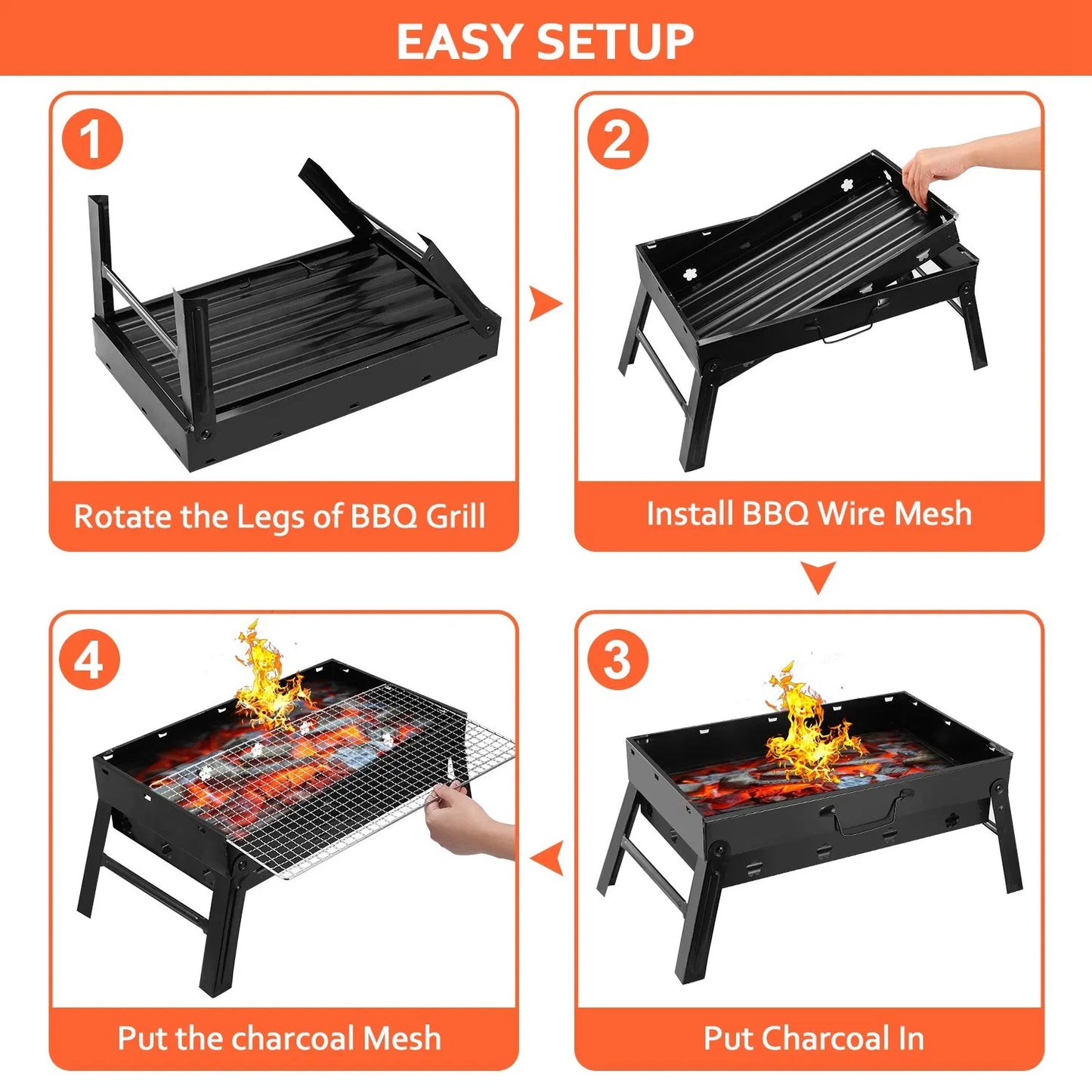 EASY SETUP

1

Rotate the Legs of BBQ Grill

2

Install BBQ Wire Mesh

3

Put Charcoal In

4

Put the charcoal Mesh