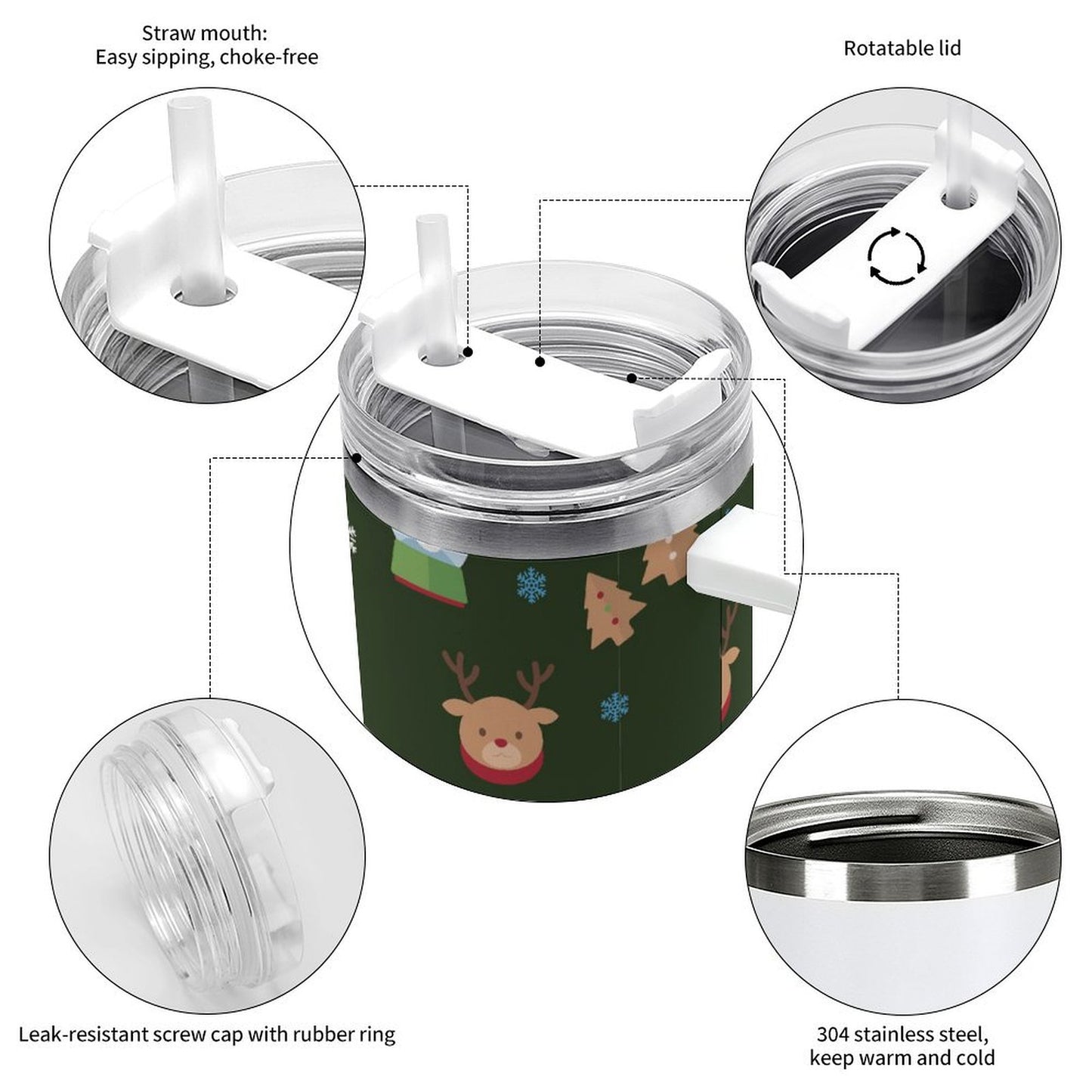 Straw mouth:
Easy sipping, choke-free

Rotatable lid

Leak-resistant screw cap with rubber ring

304 stainless steel,
keep warm and cold