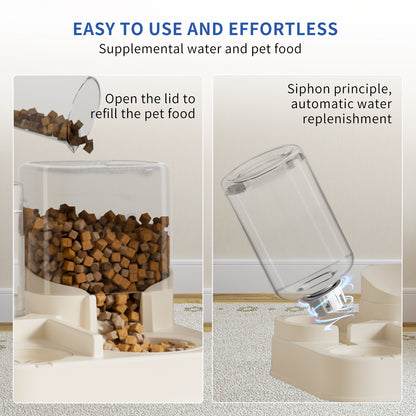 EASY TO USE AND EFFORTLESS
Supplemental water and pet food

Open the lid to refill the pet food

Siphon principle, automatic water replenishment