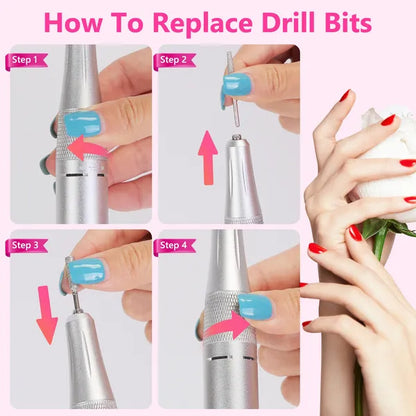 How To Replace Drill Bits

Step 1

Step 2

Step 3

Step 4