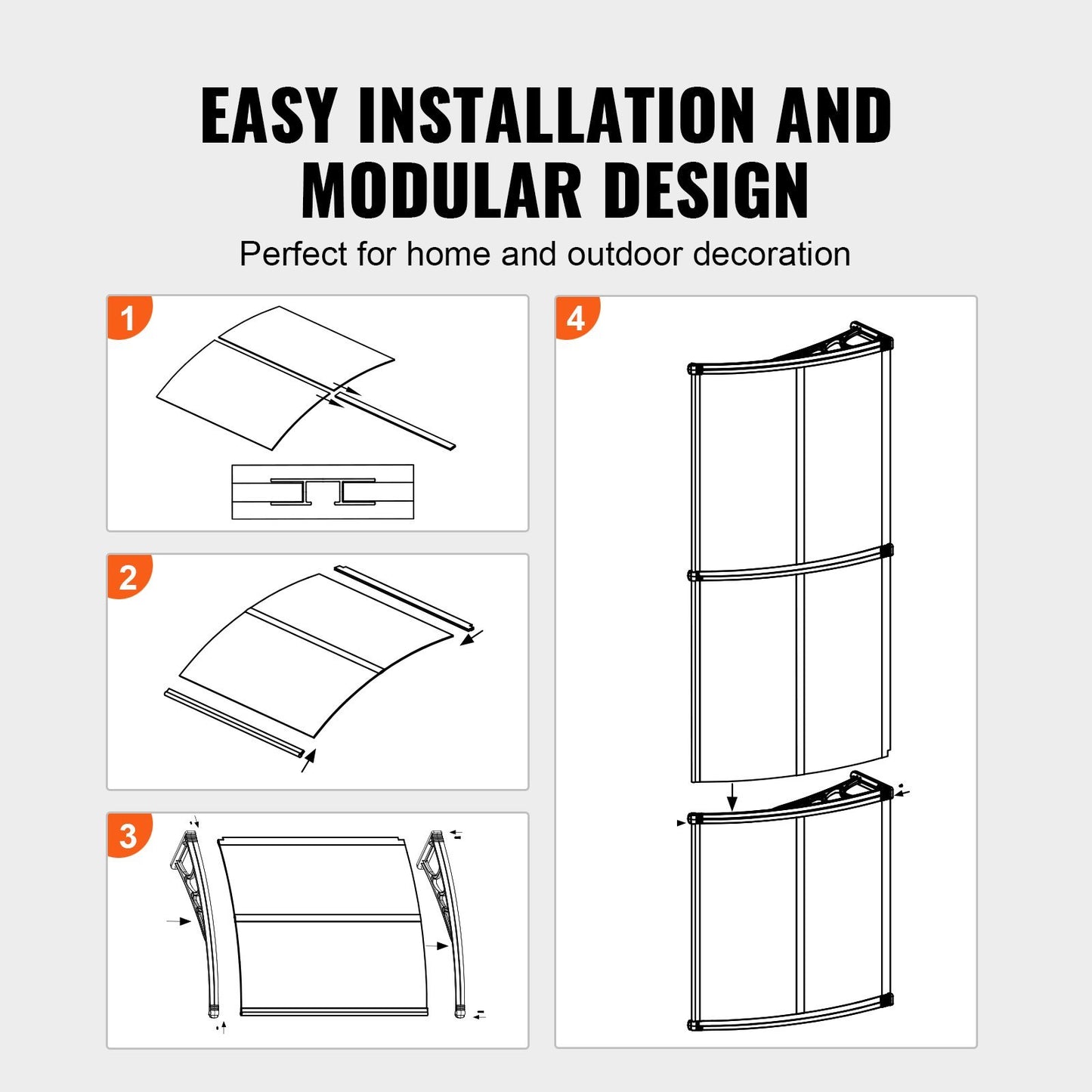 EASY INSTALLATION AND MODULAR DESIGN

Perfect for home and outdoor decoration

1

2

3

4