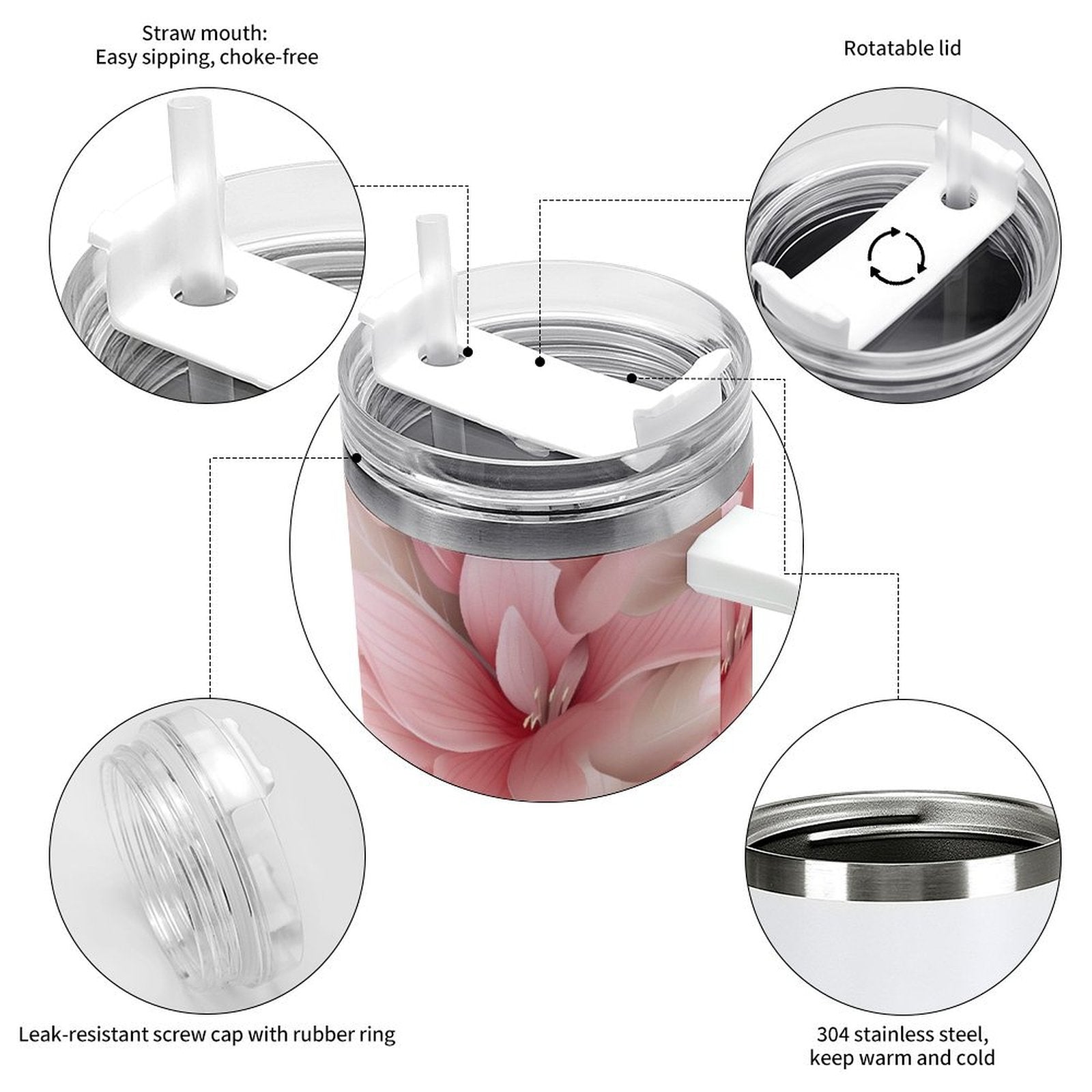 Straw mouth:
Easy sipping, choke-free

Rotatable lid

Leak-resistant screw cap with rubber ring

304 stainless steel,
keep warm and cold