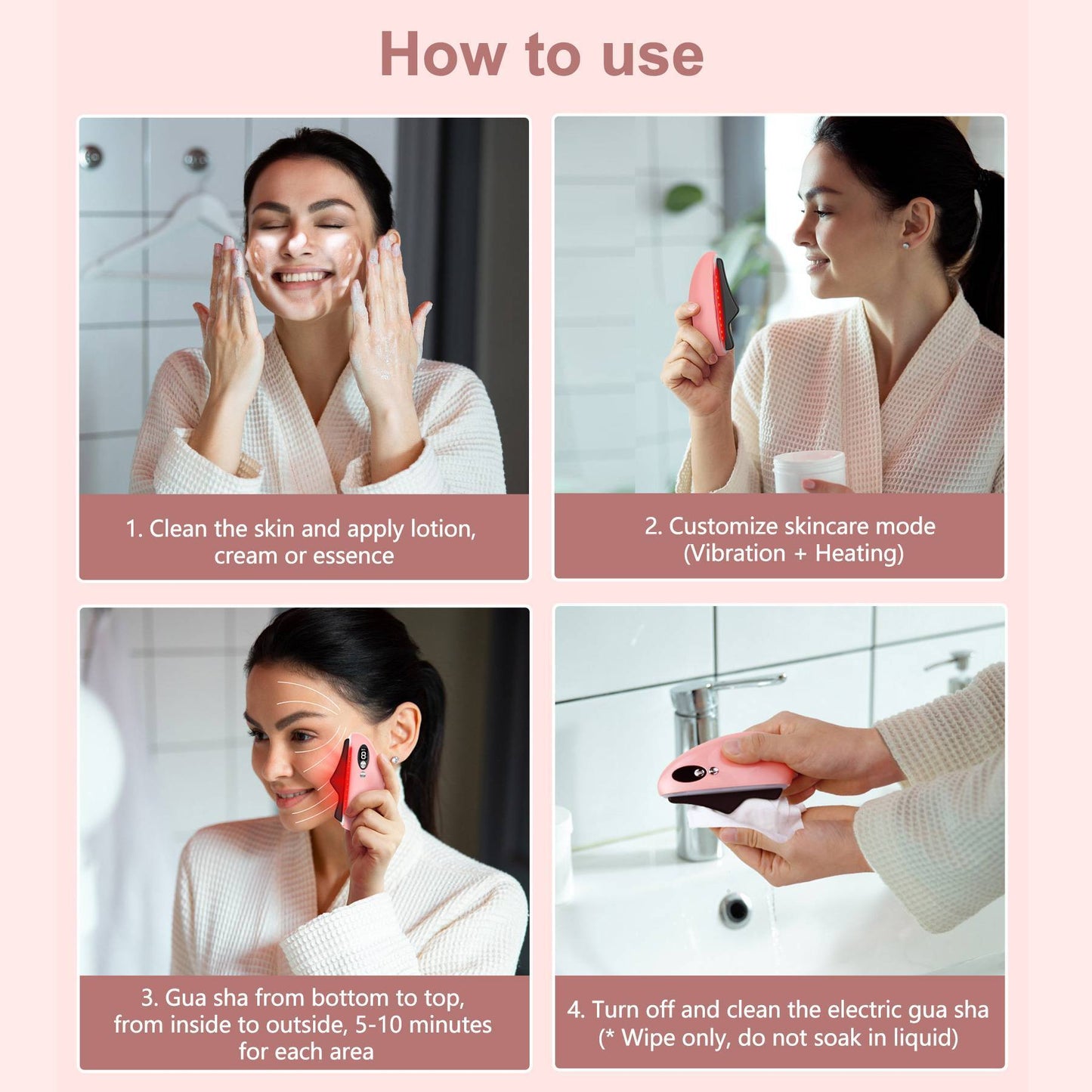 How to use

1. Clean the skin and apply lotion, cream or essence

2. Customize skincare mode (Vibration + Heating)

3. Gua sha from bottom to top, from inside to outside, 5-10 minutes for each area

4. Turn off and clean the electric gua sha (* Wipe only, do not soak in liquid)