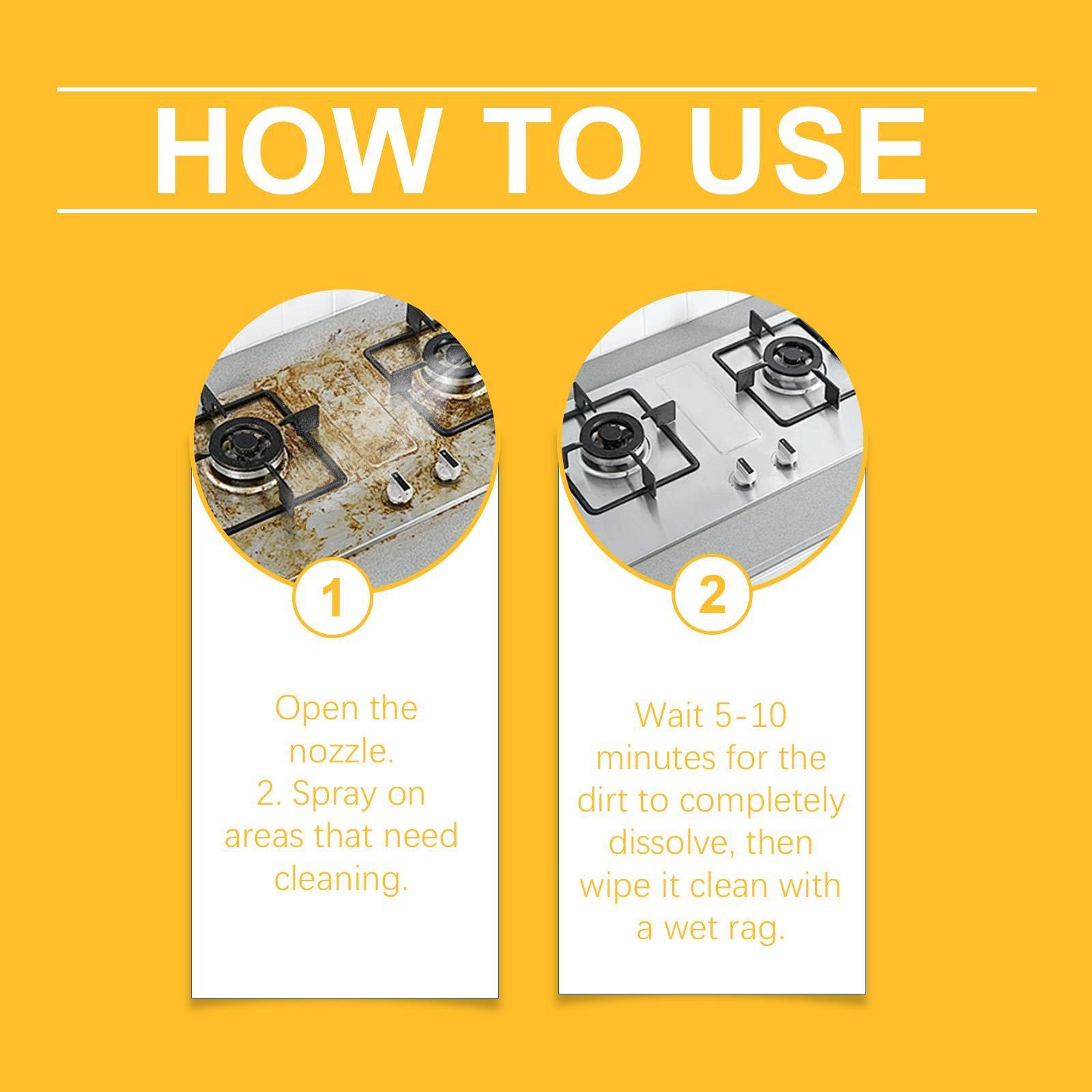 HOW TO USE

1

Open the nozzle.
2. Spray on areas that need cleaning.

2

Wait 5-10 minutes for the dirt to completely dissolve, then wipe it clean with a wet rag.