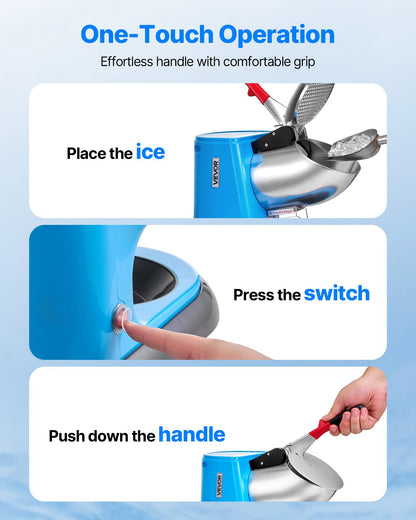 One-Touch Operation

Effortless handle with comfortable grip

Place the ice

VEVOR

Press the switch

Push down the handle

VEVOR