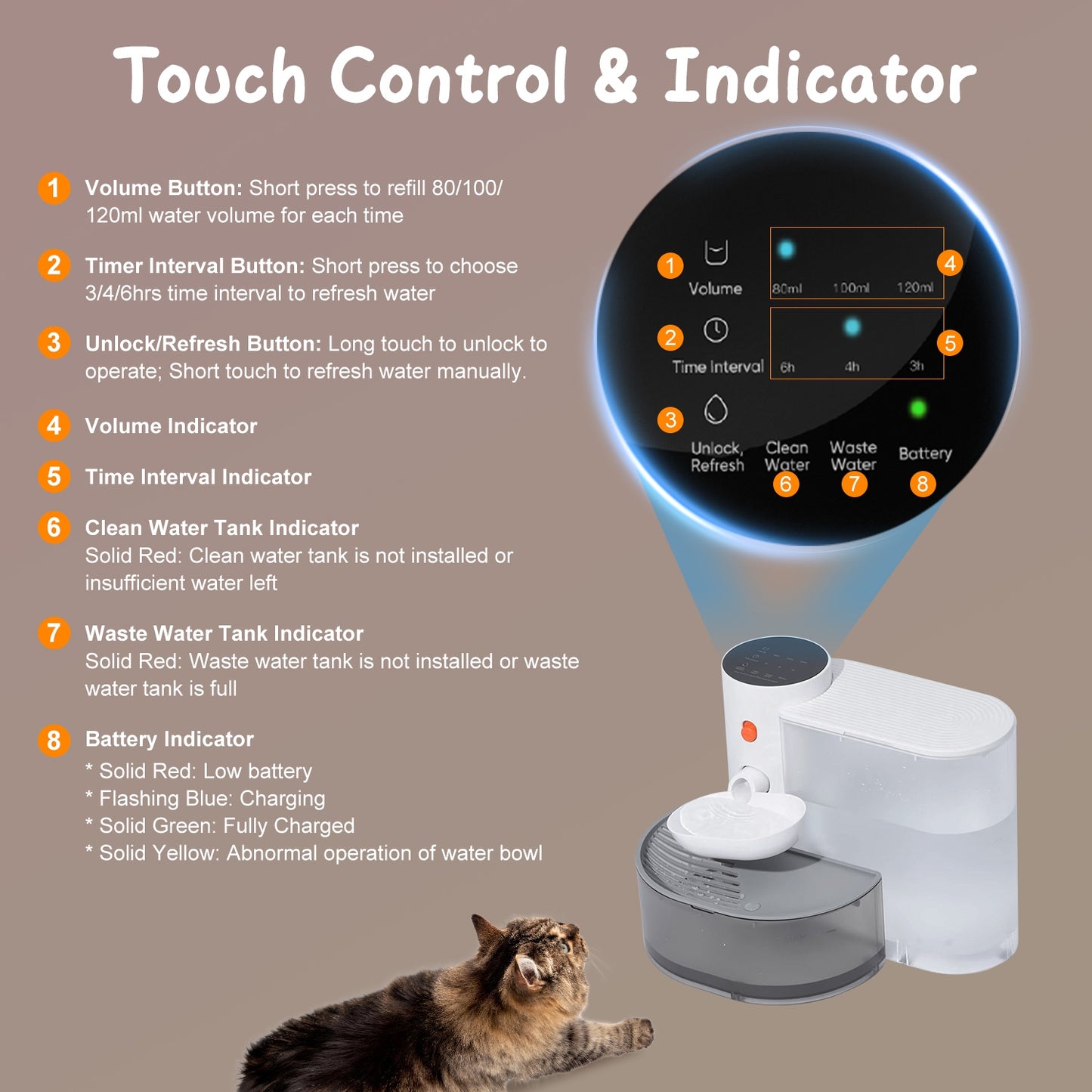 Touch Control & Indicator

1 Volume Button: Short press to refill 80/100/120ml water volume for each time

2 Timer Interval Button: Short press to choose 3/4/6hrs time interval to refresh water

3 Unlock/Refresh Button: Long touch to unlock to operate; Short touch to refresh water manually.

4 Volume Indicator

5 Time Interval Indicator

6 Clean Water Tank Indicator
Solid Red: Clean water tank is not installed or insufficient water left

7 Waste Water Tank Indicator
Solid Red: Waste water tank is not installed or waste water tank is full

8 Battery Indicator
* Solid Red: Low battery
* Flashing Blue: Charging
* Solid Green: Fully Charged
* Solid Yellow: Abnormal operation of water bowl

1 Volume
80ml 100ml 120ml 4
2 Time Interval
6h 4h 3h 5
3 Unlock, Refresh
Clean Water 6
Waste Water 7
Battery 8