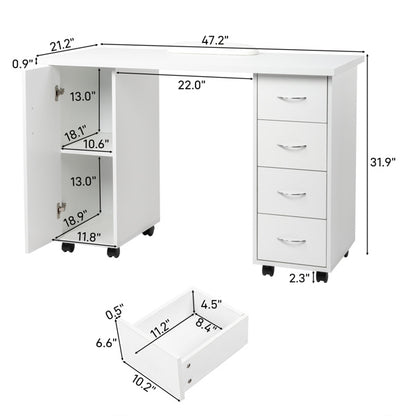 21.2"
47.2"
0.9"
22.0"
13.0"
18.1"
10.6"
13.0"
18.9"
11.8"
31.9"
2.3"
0.5"
4.5"
11.2"
8.4"
6.6"
10.2"