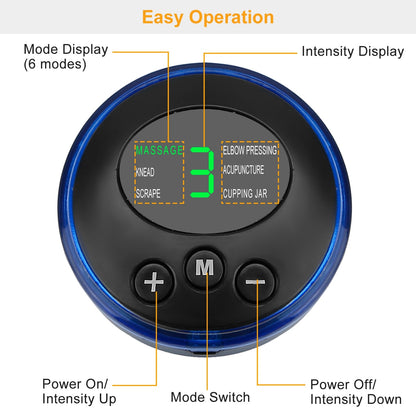 Easy Operation

Mode Display (6 modes)

Intensity Display

MASSAGE
KNEAD
SCRAPE

3

ELBOW PRESSING
ACUPUNCTURE
CUPPING JAR

+

M

−

Power On/ Intensity Up

Mode Switch

Power Off/ Intensity Down