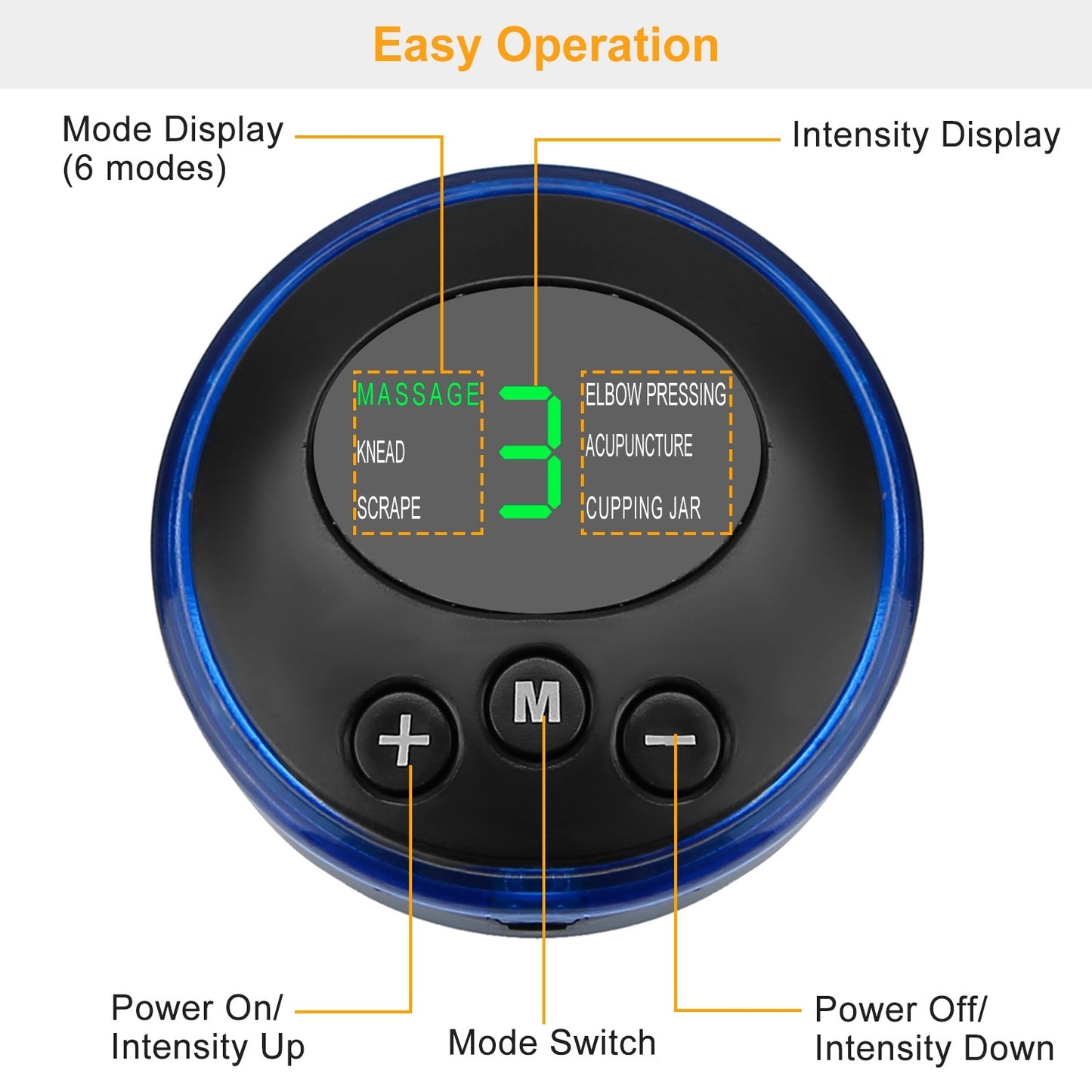 Easy Operation

Mode Display
(6 modes)

Intensity Display

MASSAGE
KNEAD
SCRAPE

3

ELBOW PRESSING
ACUPUNCTURE
CUPPING JAR

+
M
−

Power On/
Intensity Up

Mode Switch

Power Off/
Intensity Down