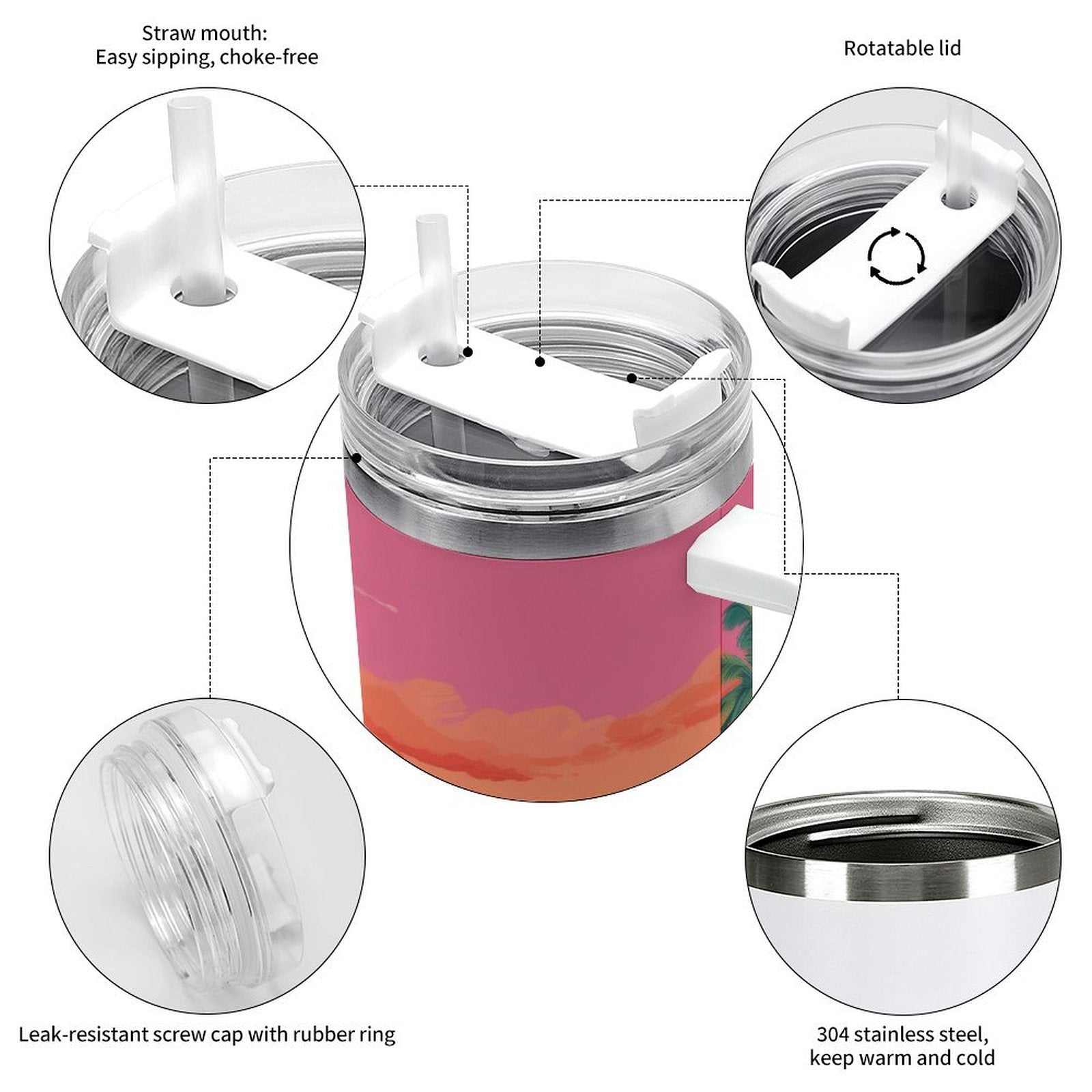 Straw mouth:
Easy sipping, choke-free

Rotatable lid

Leak-resistant screw cap with rubber ring

304 stainless steel,
keep warm and cold