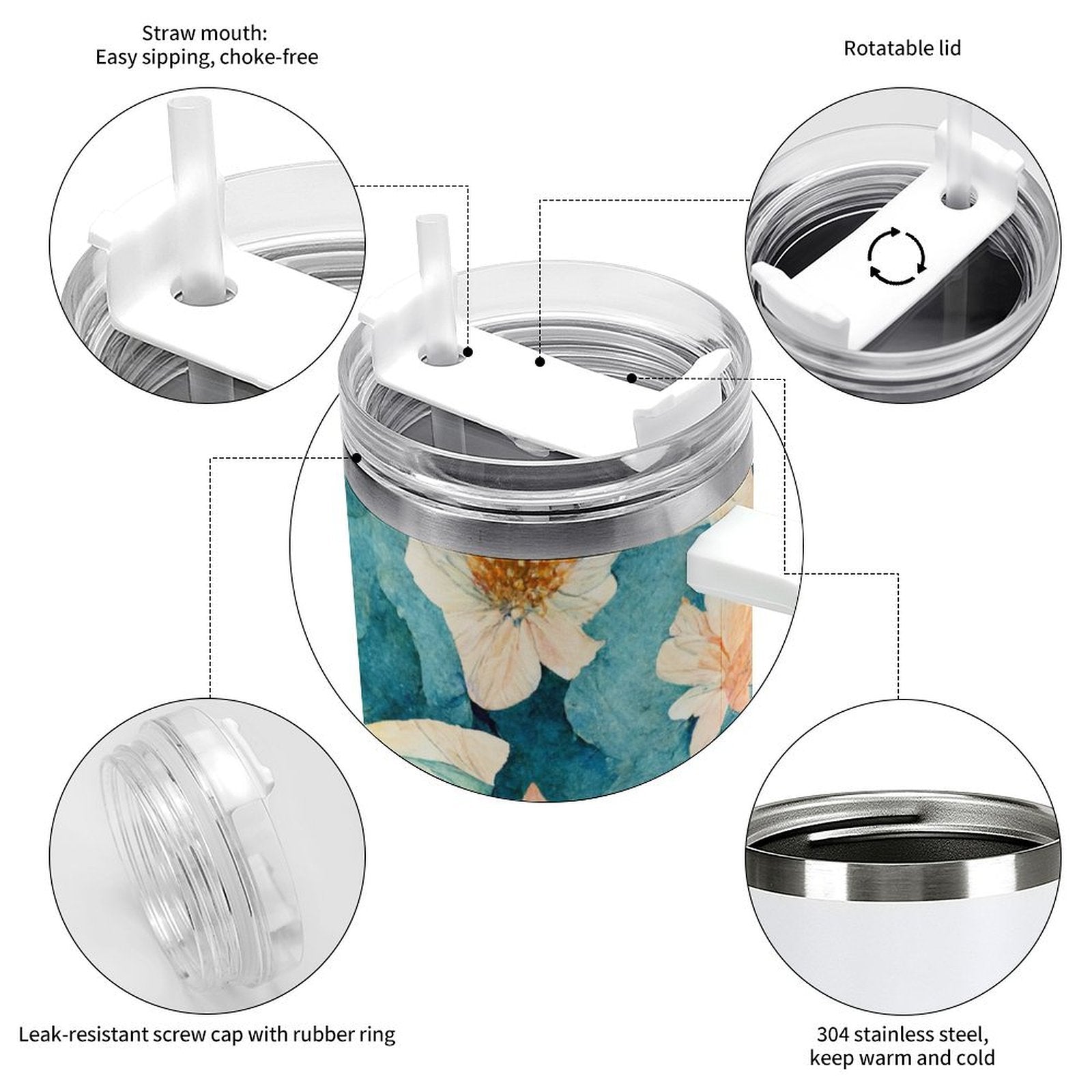 Straw mouth:
Easy sipping, choke-free

Rotatable lid

Leak-resistant screw cap with rubber ring

304 stainless steel,
keep warm and cold