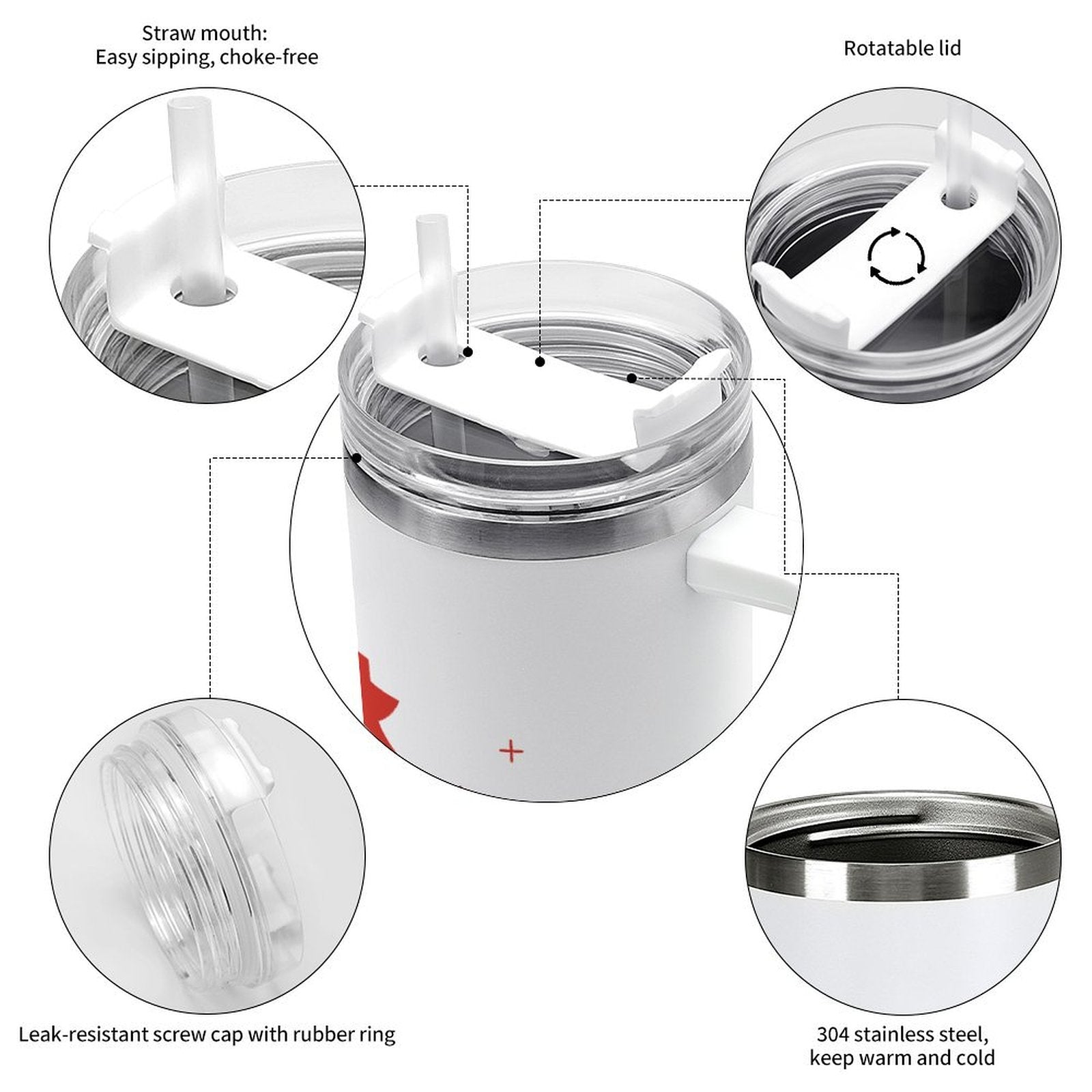 Straw mouth:
Easy sipping, choke-free

Rotatable lid

Leak-resistant screw cap with rubber ring

304 stainless steel,
keep warm and cold