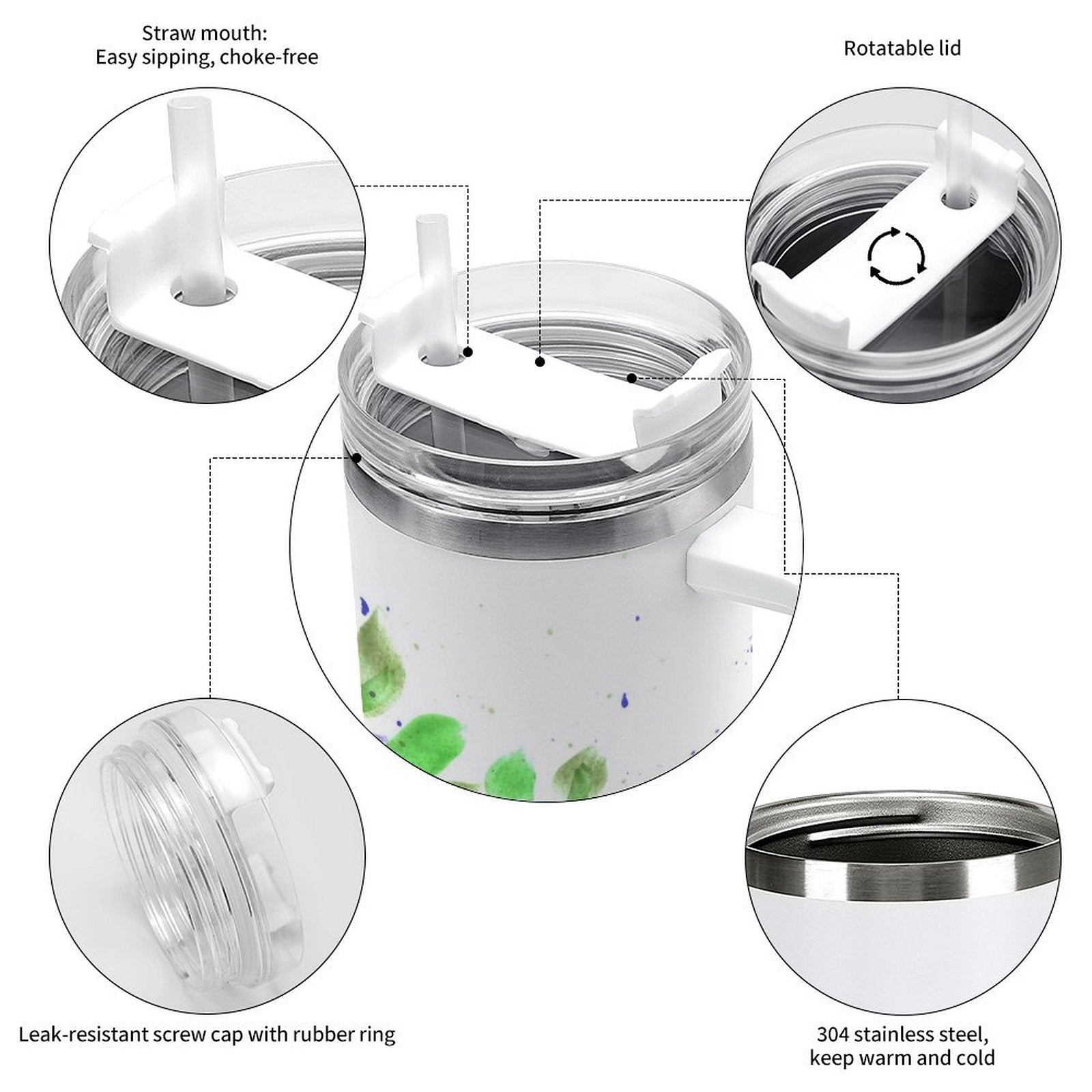 Straw mouth:
Easy sipping, choke-free

Rotatable lid

Leak-resistant screw cap with rubber ring

304 stainless steel,
keep warm and cold