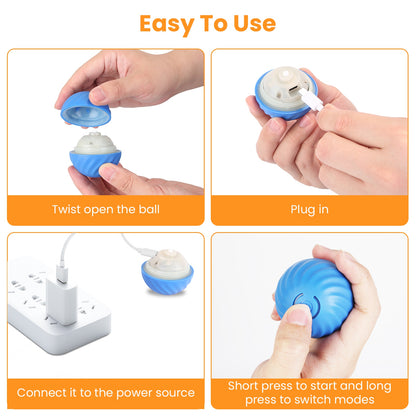 Easy To Use

Twist open the ball

Plug in

Connect it to the power source

Short press to start and long press to switch modes