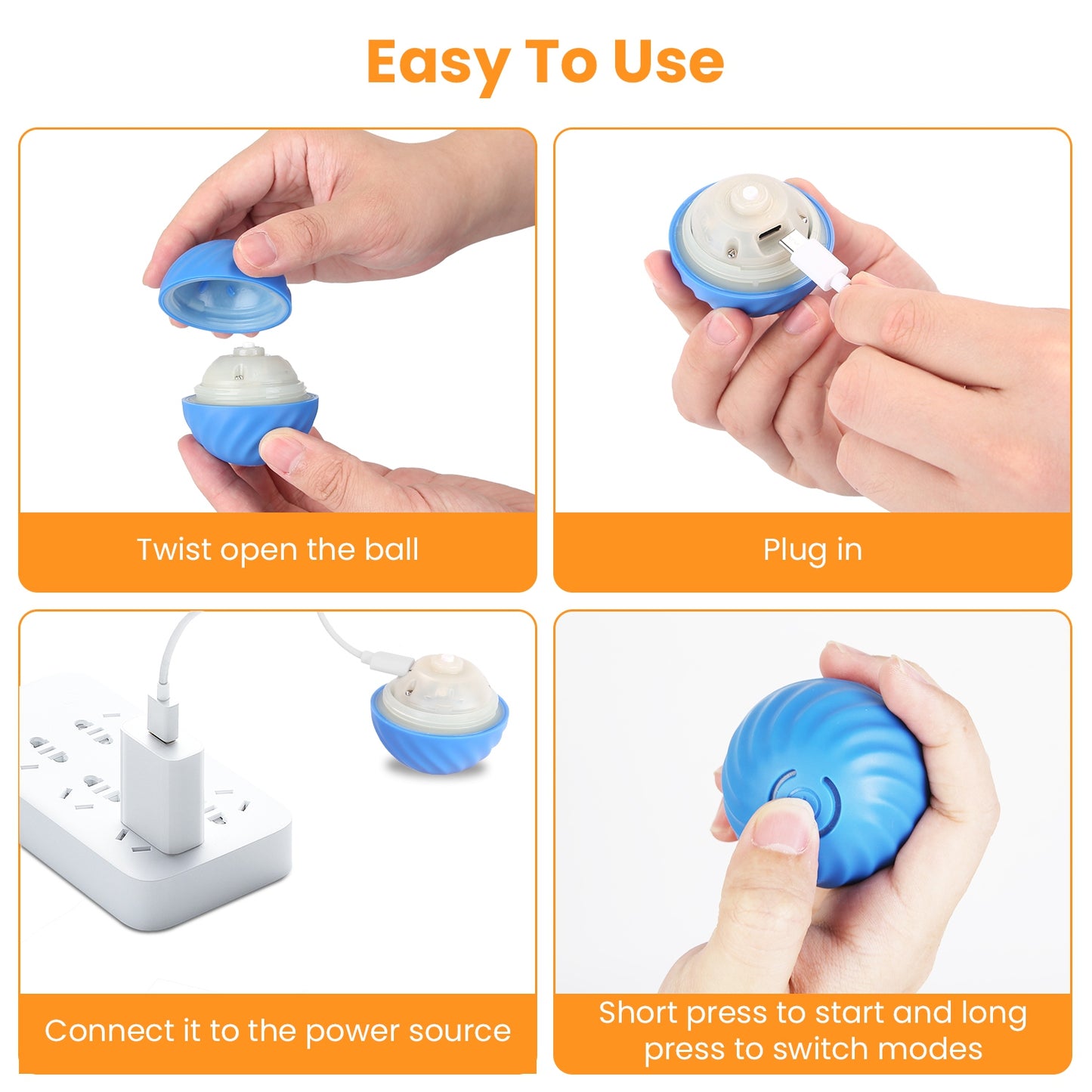 Easy To Use

Twist open the ball

Plug in

Connect it to the power source

Short press to start and long press to switch modes