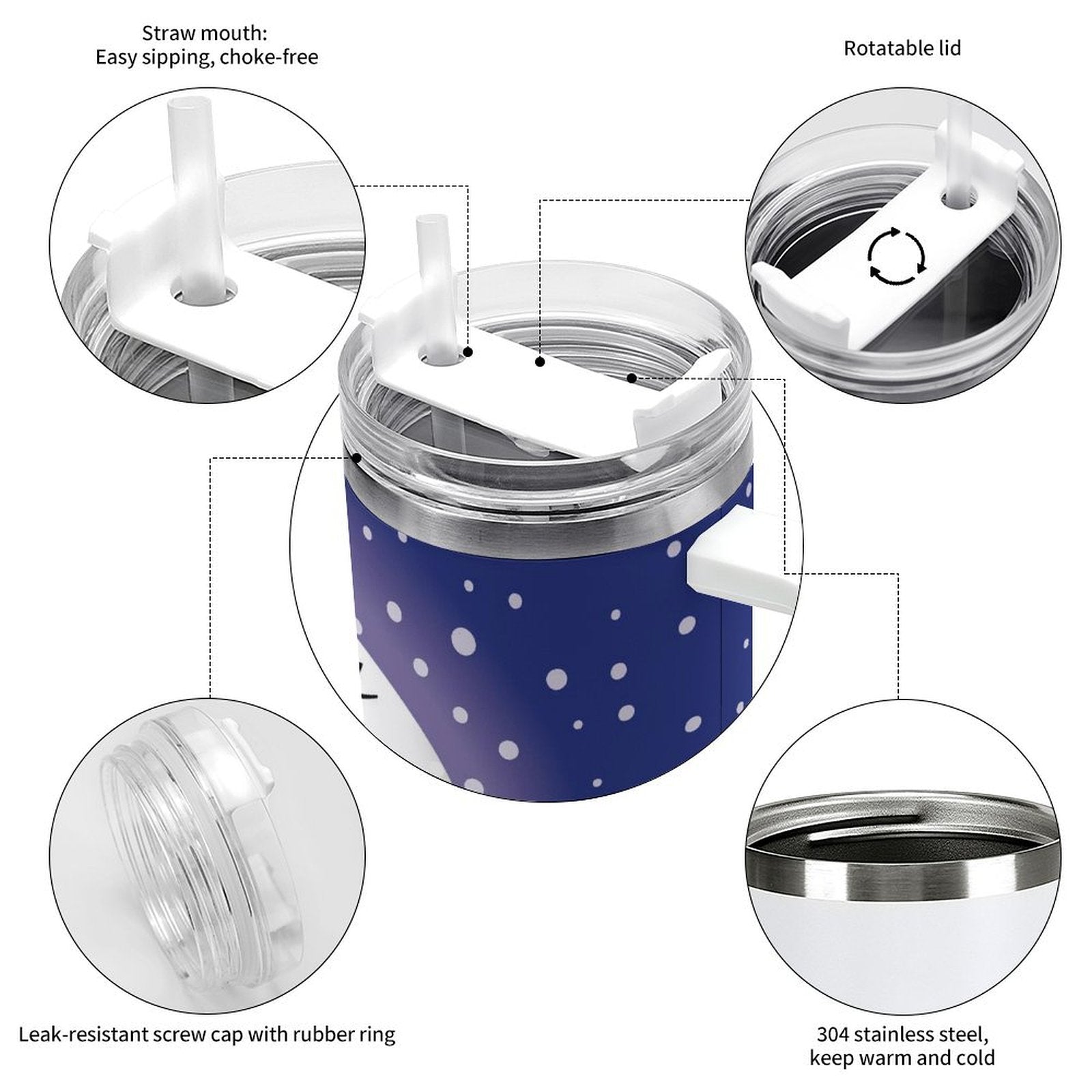 Straw mouth:
Easy sipping, choke-free

Rotatable lid

Leak-resistant screw cap with rubber ring

304 stainless steel,
keep warm and cold