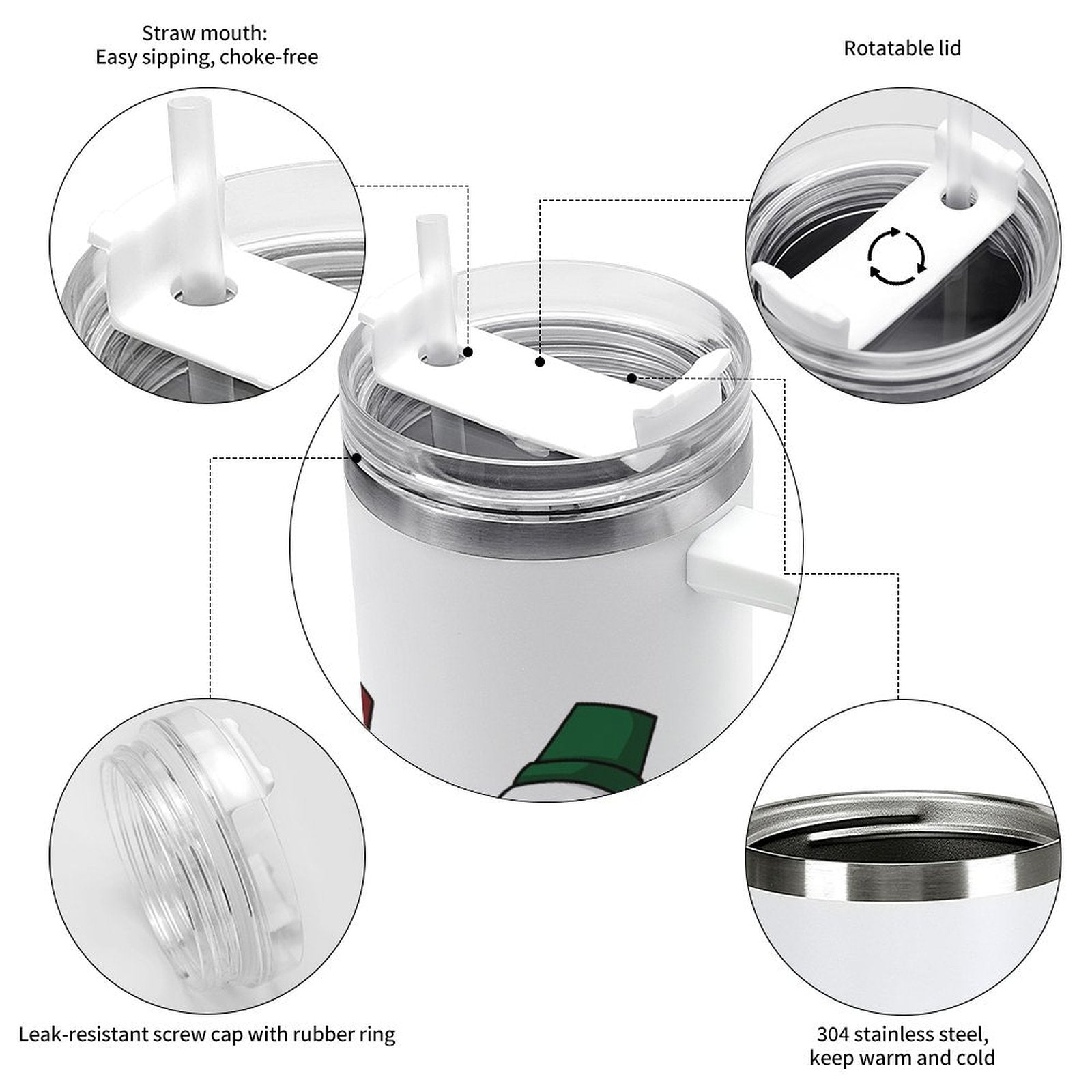 Straw mouth:
Easy sipping, choke-free

Rotatable lid

Leak-resistant screw cap with rubber ring

304 stainless steel,
keep warm and cold