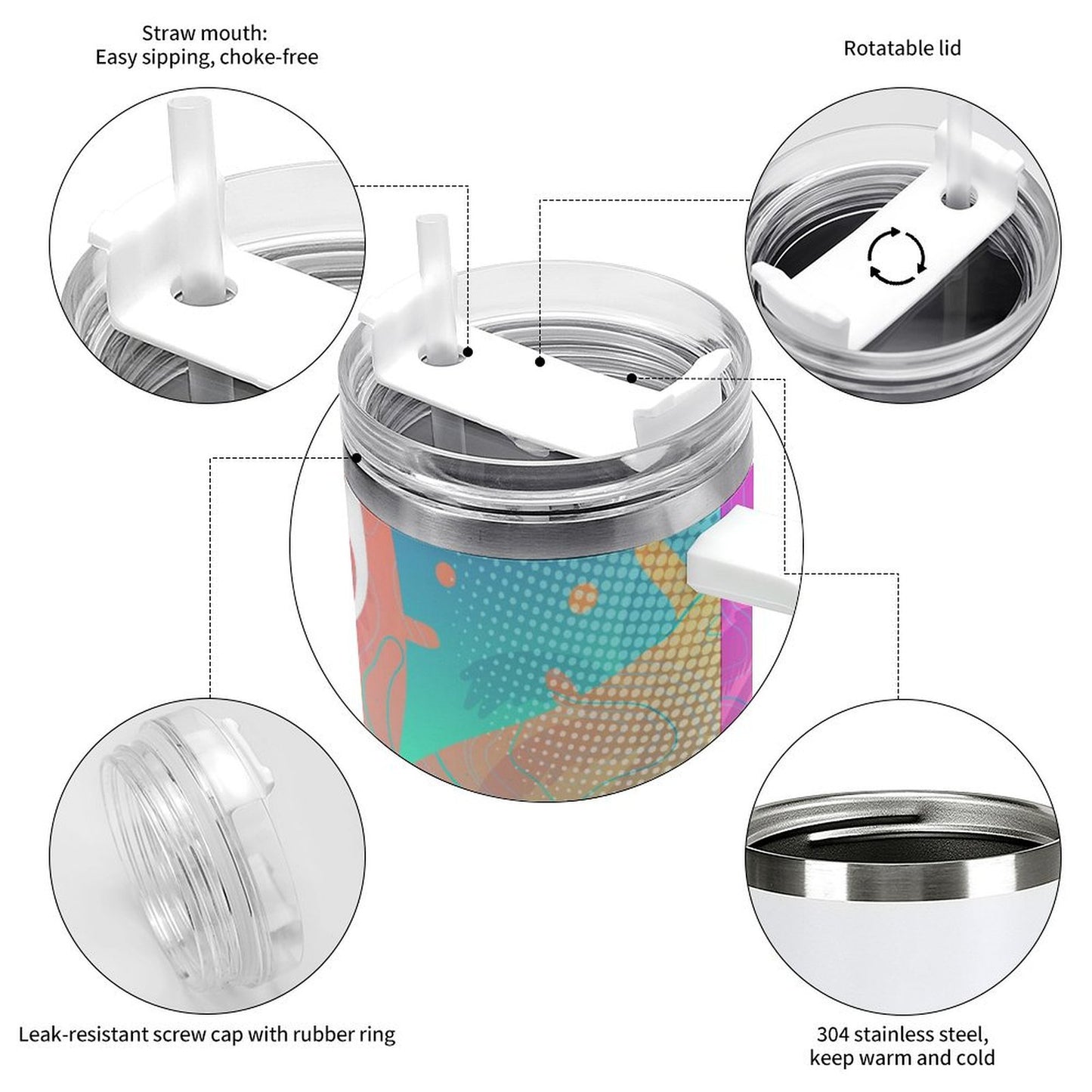 Straw mouth:
Easy sipping, choke-free

Rotatable lid

Leak-resistant screw cap with rubber ring

304 stainless steel,
keep warm and cold