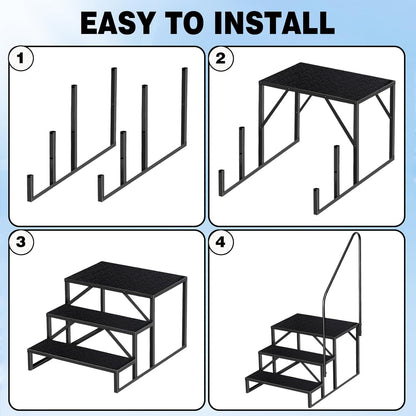 EASY TO INSTALL

1

2

3

4