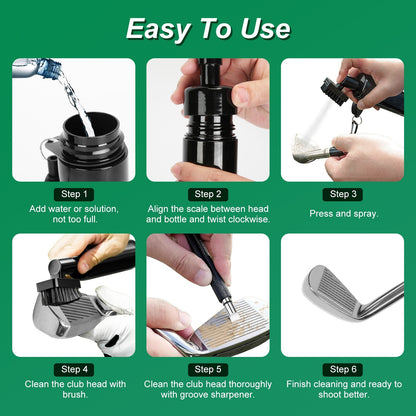 Easy To Use

Step 1
Add water or solution, not too full.

Step 2
Align the scale between head and bottle and twist clockwise.

Step 3
Press and spray.

Step 4
Clean the club head with brush.

Step 5
Clean the club head thoroughly with groove sharpener.

Step 6
Finish cleaning and ready to shoot better.