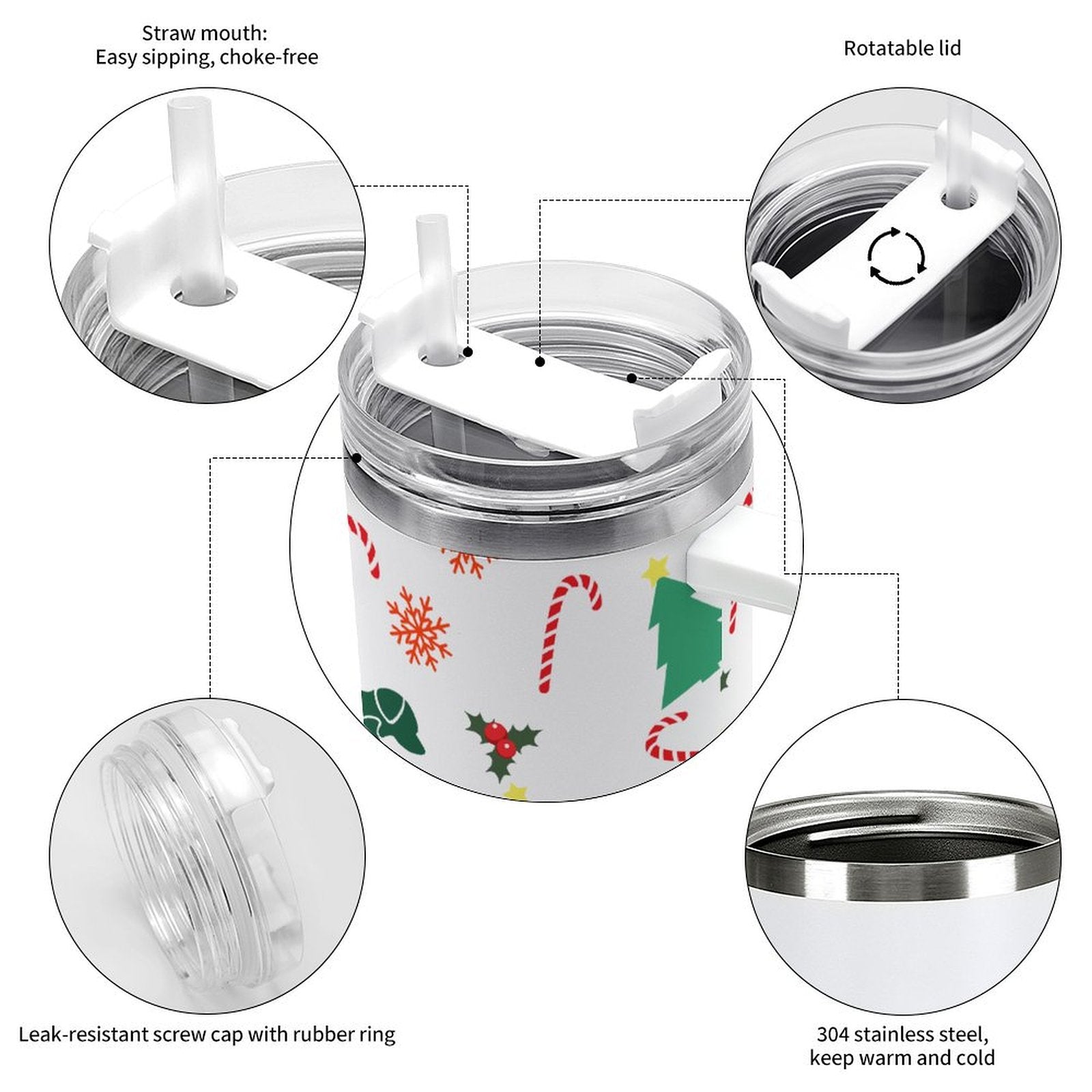 Straw mouth:
Easy sipping, choke-free

Rotatable lid

Leak-resistant screw cap with rubber ring

304 stainless steel,
keep warm and cold