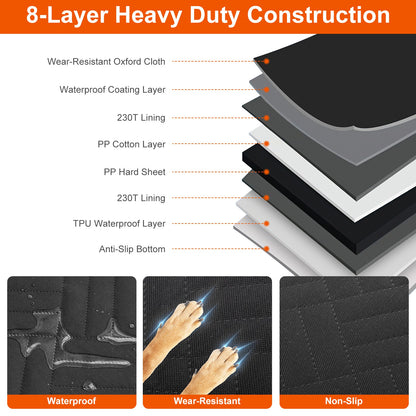 8-Layer Heavy Duty Construction

Wear-Resistant Oxford Cloth

Waterproof Coating Layer

230T Lining

PP Cotton Layer

PP Hard Sheet

230T Lining

TPU Waterproof Layer

Anti-Slip Bottom

Waterproof

Wear-Resistant

Non-Slip