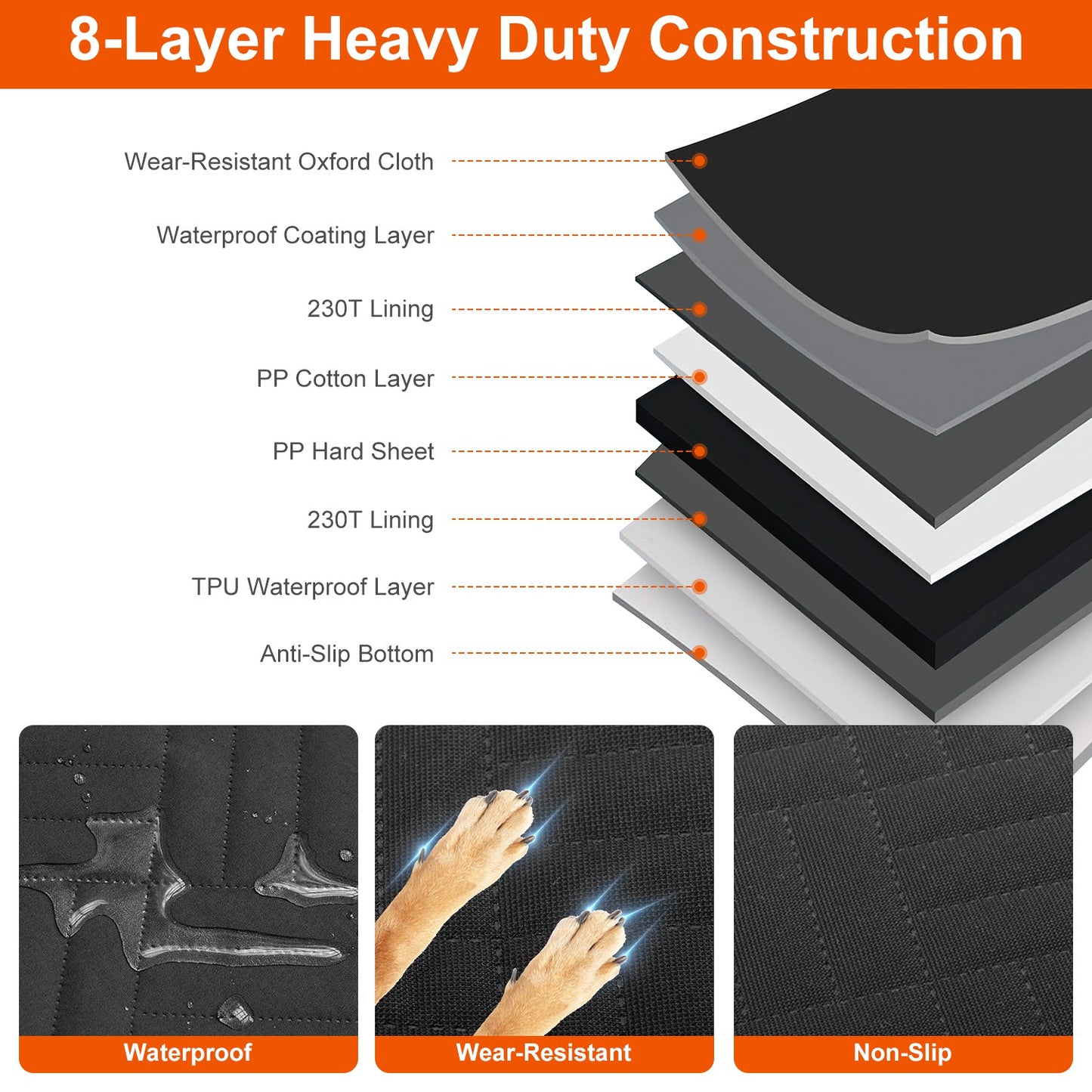 8-Layer Heavy Duty Construction

Wear-Resistant Oxford Cloth

Waterproof Coating Layer

230T Lining

PP Cotton Layer

PP Hard Sheet

230T Lining

TPU Waterproof Layer

Anti-Slip Bottom

Waterproof

Wear-Resistant

Non-Slip