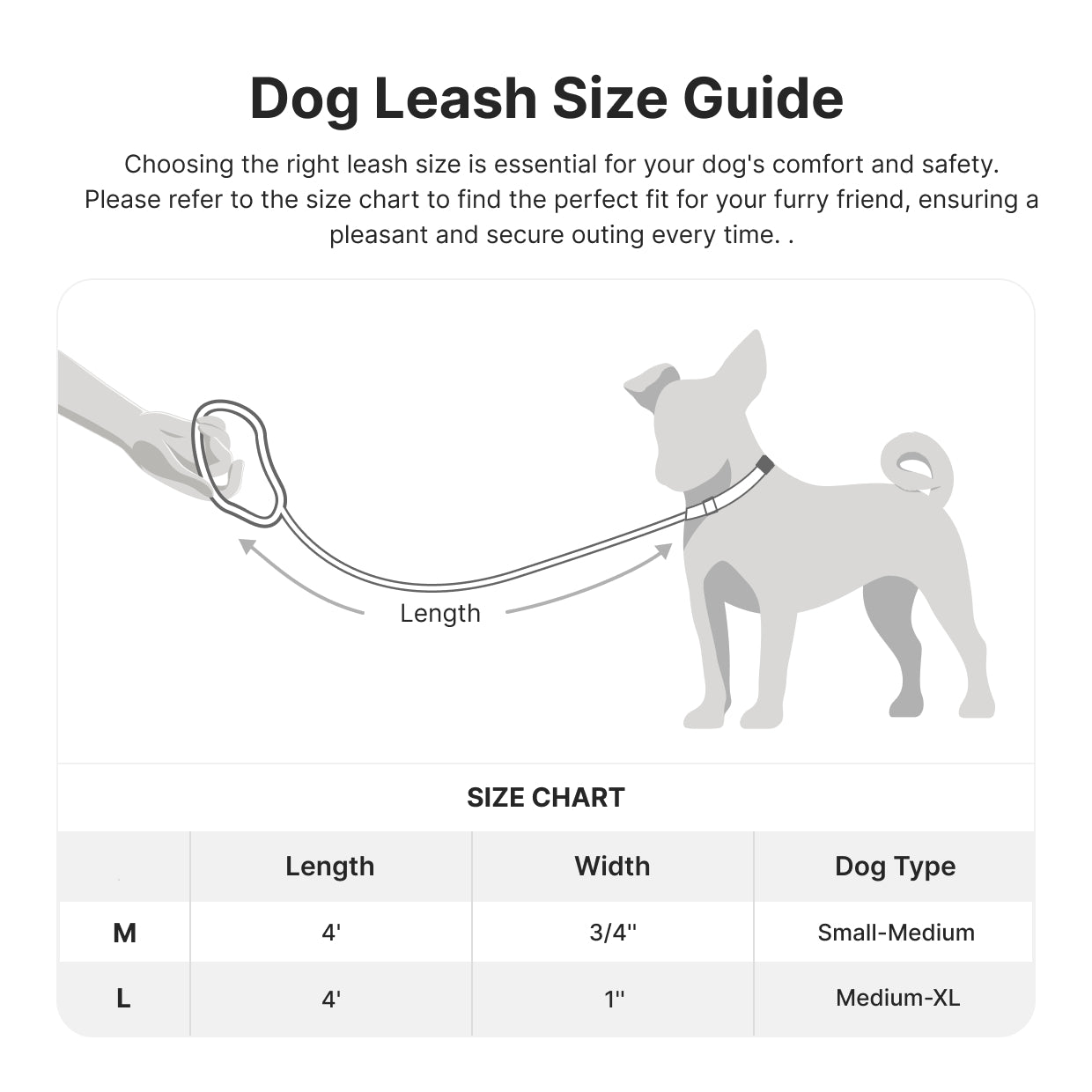 Dog Leash Size Guide

Choosing the right leash size is essential for your dog's comfort and safety. Please refer to the size chart to find the perfect fit for your furry friend, ensuring a pleasant and secure outing every time. .

Length

SIZE CHART

| | Length | Width | Dog Type |
|---|---|---|---|
| M | 4' | 3/4'' | Small-Medium |
| L | 4' | 1'' | Medium-XL |