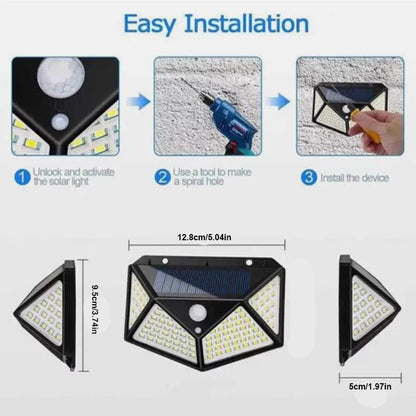 Easy Installation

1 Unlock and activate the solar light

2 Use a tool to make a spiral hole

3 Install the device

12.8cm/5.04in

9.5cm/3.74in

5cm/1.97in