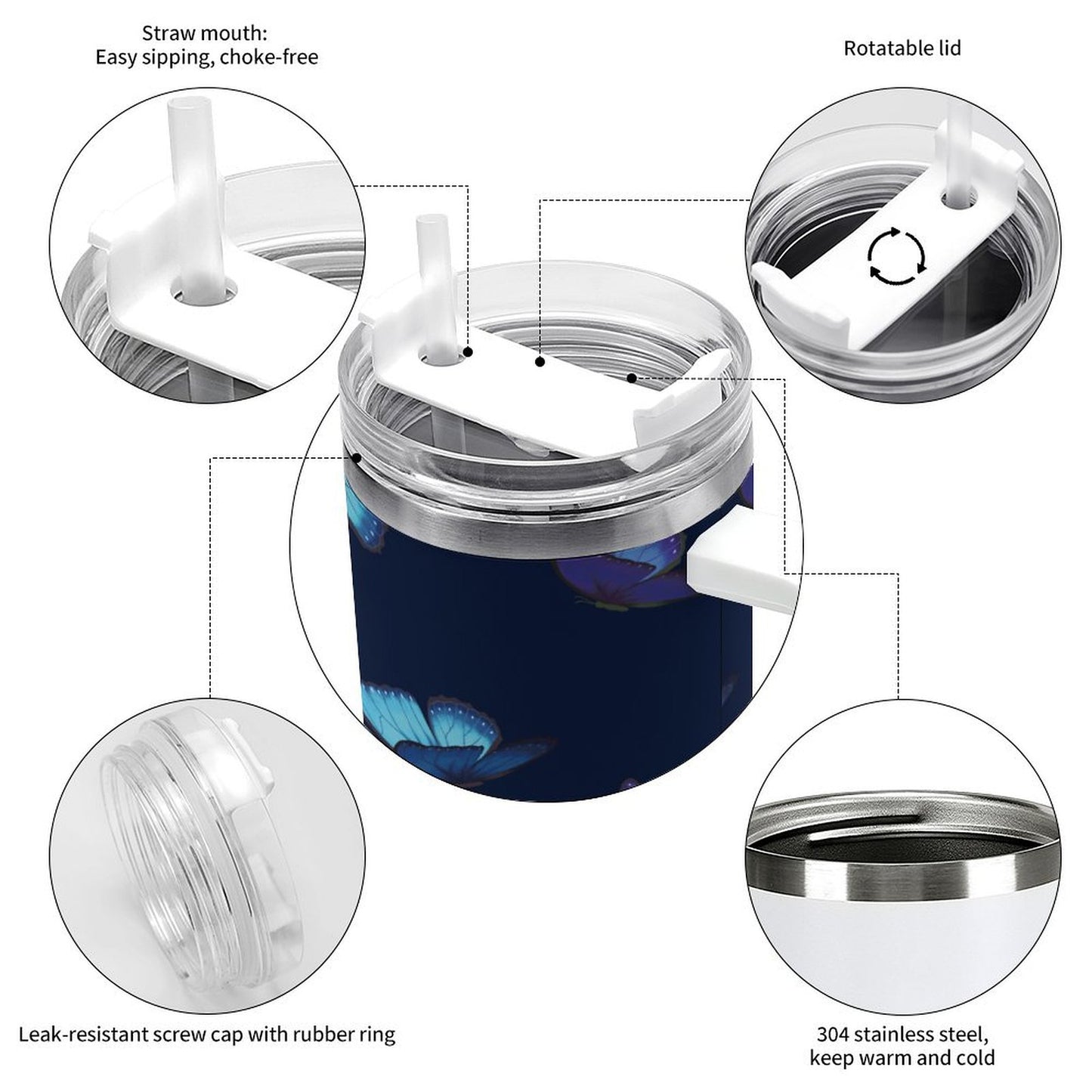 Straw mouth:
Easy sipping, choke-free

Rotatable lid

Leak-resistant screw cap with rubber ring

304 stainless steel,
keep warm and cold