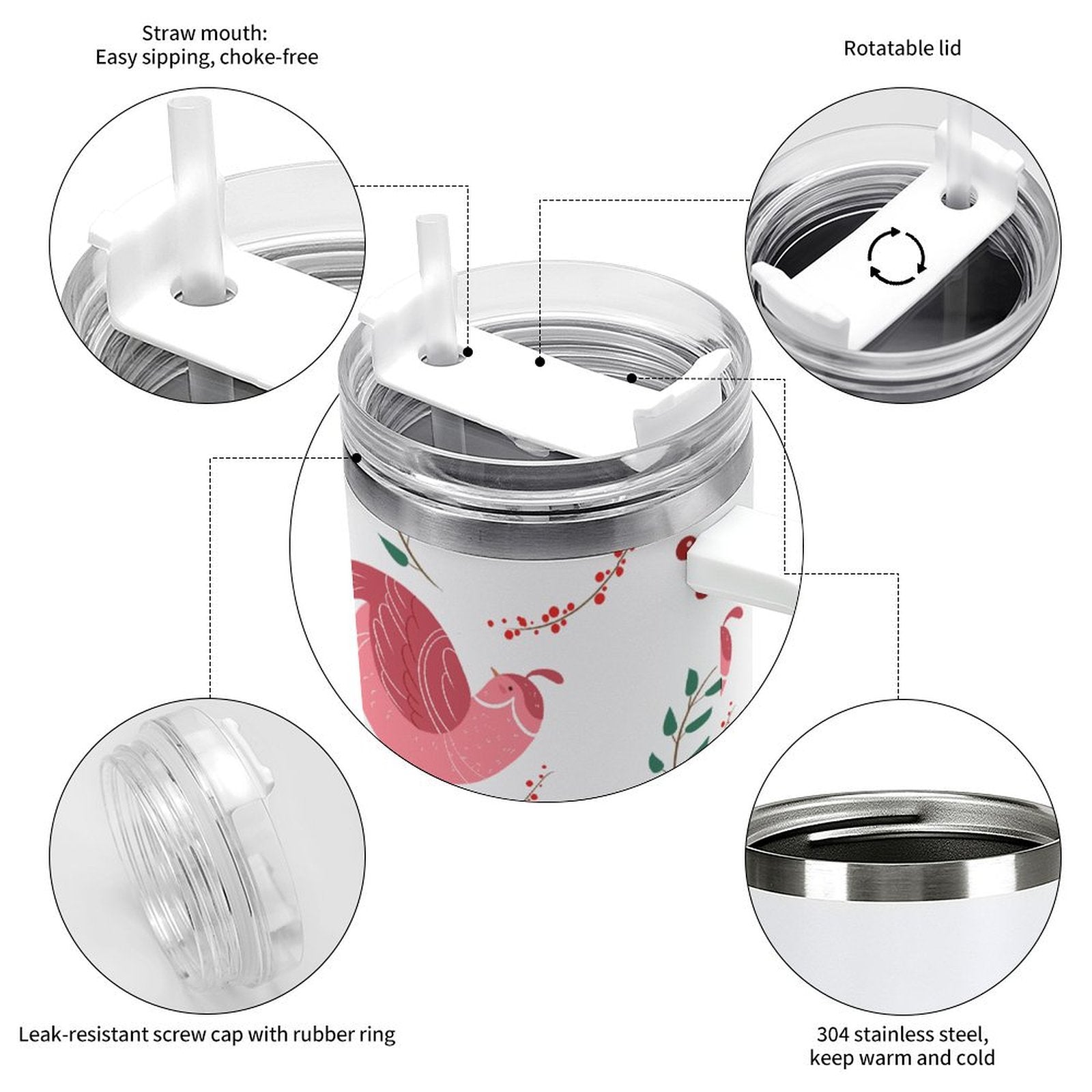 Straw mouth:
Easy sipping, choke-free

Rotatable lid

Leak-resistant screw cap with rubber ring

304 stainless steel,
keep warm and cold