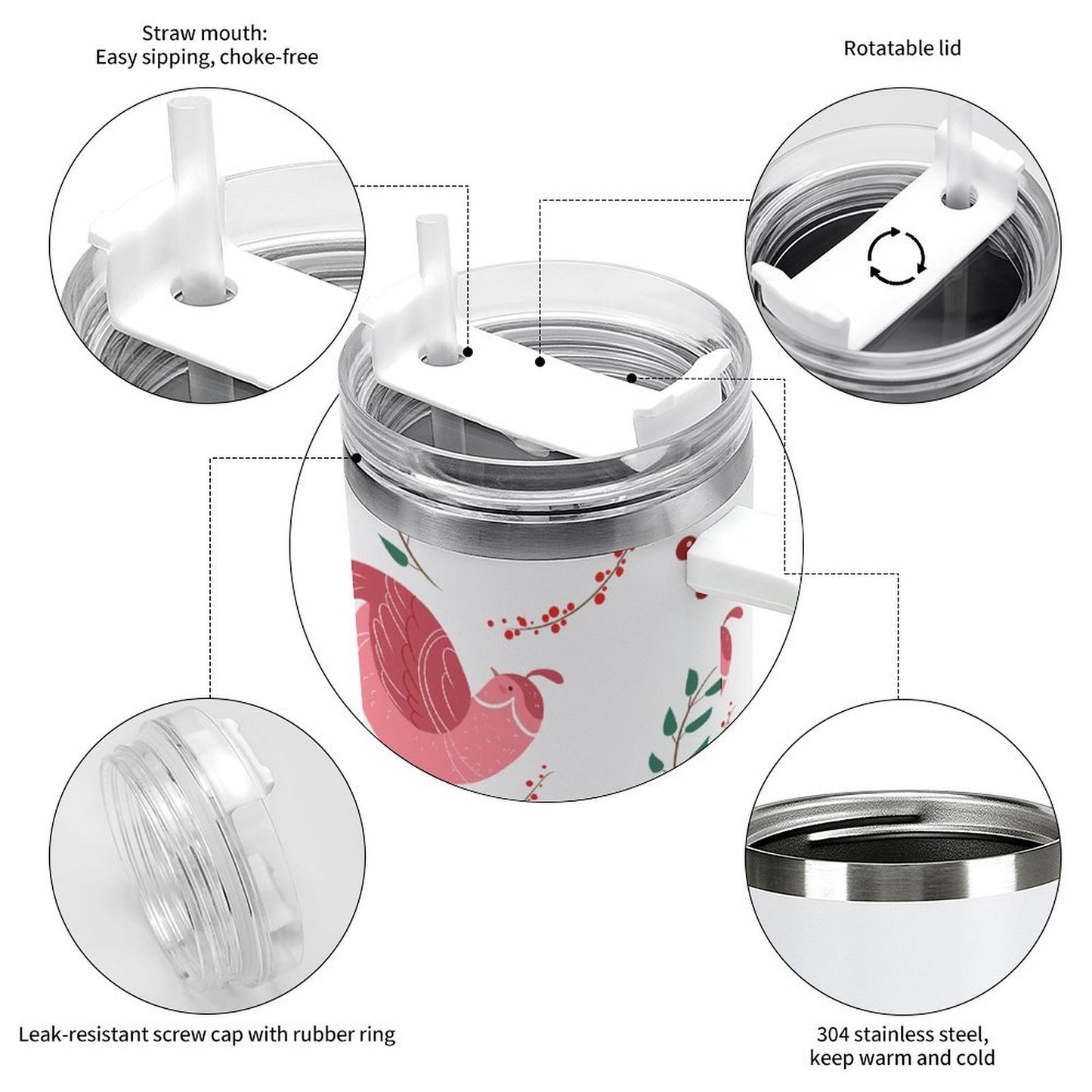 Straw mouth:
Easy sipping, choke-free

Rotatable lid

Leak-resistant screw cap with rubber ring

304 stainless steel,
keep warm and cold