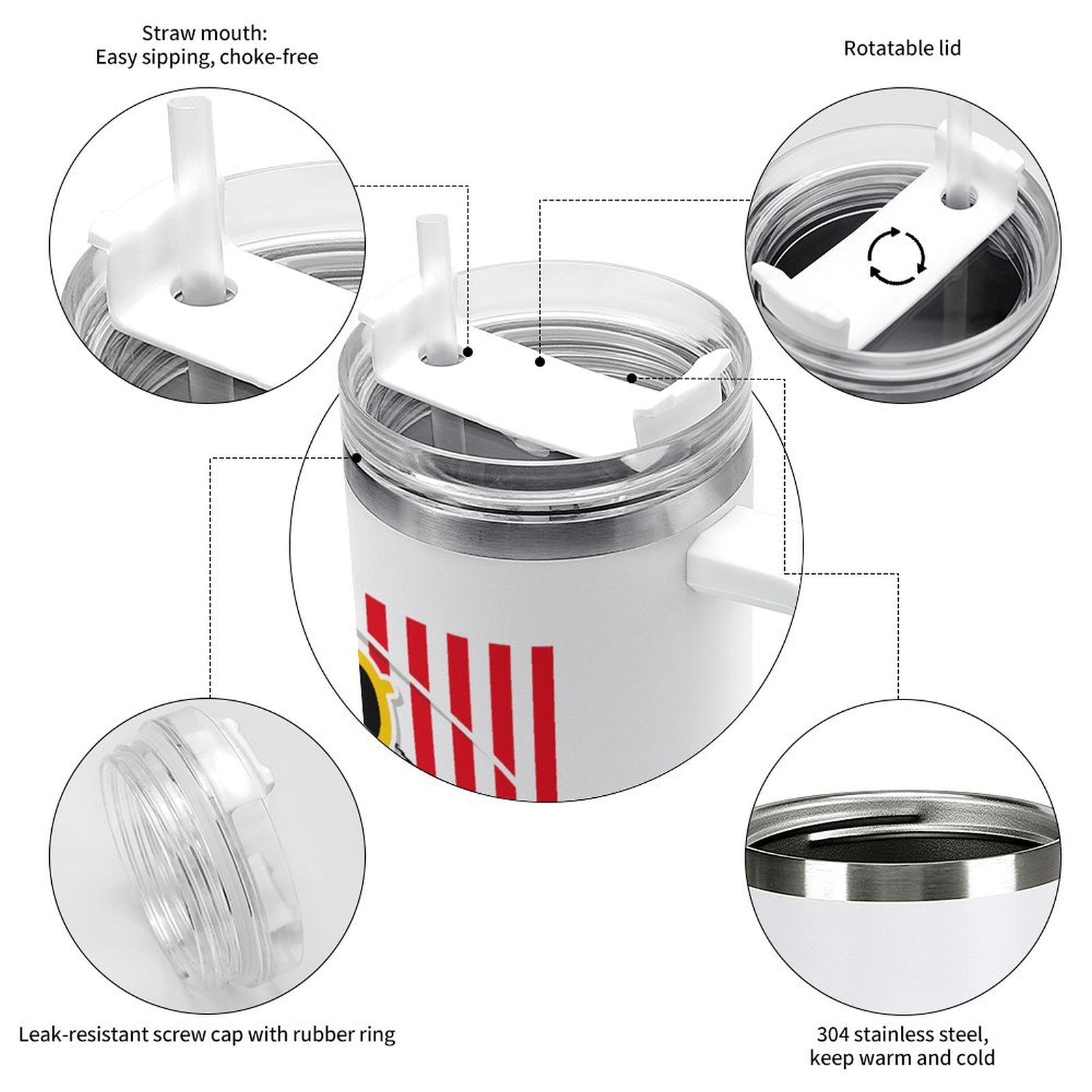 Straw mouth:
Easy sipping, choke-free

Rotatable lid

Leak-resistant screw cap with rubber ring

304 stainless steel,
keep warm and cold