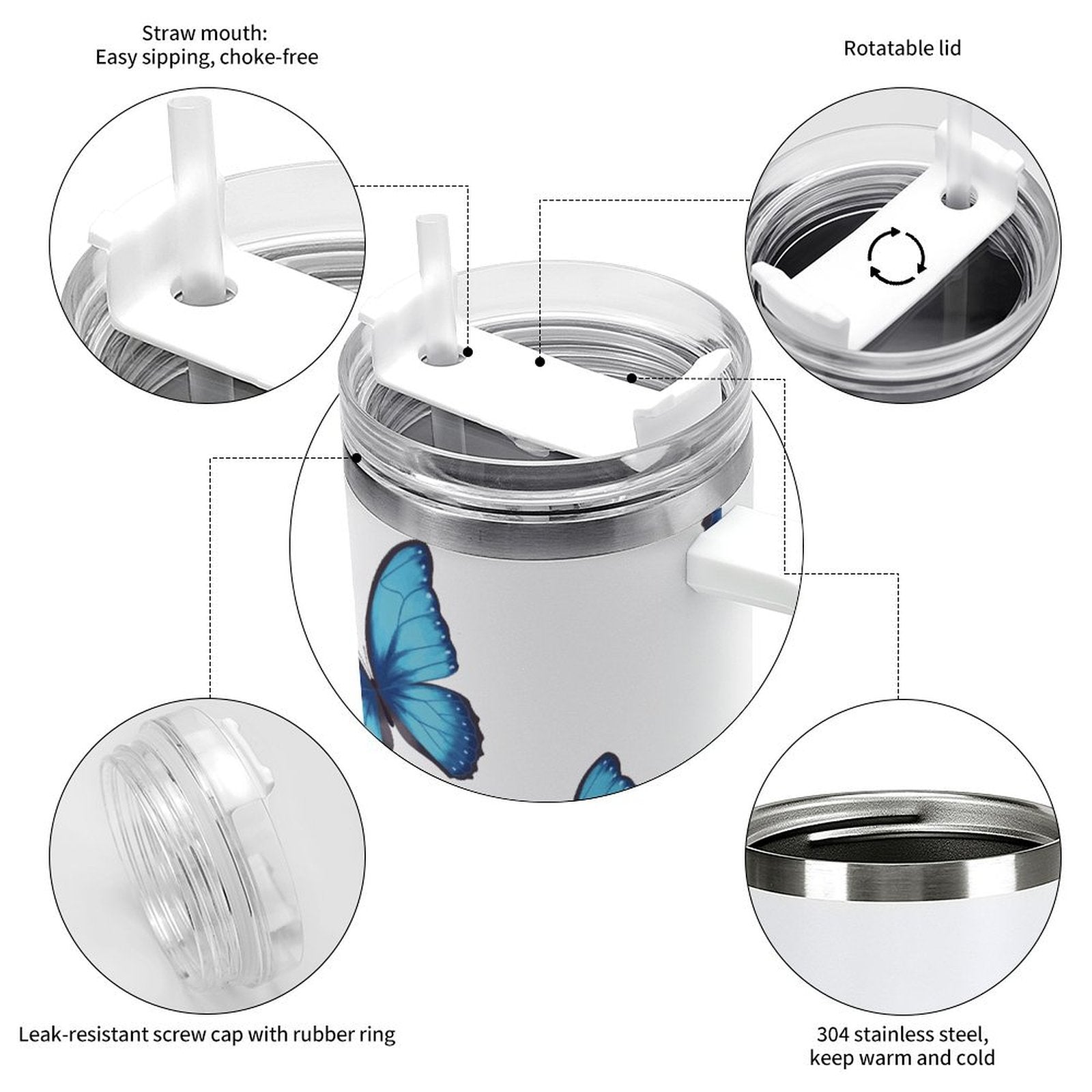 Straw mouth:
Easy sipping, choke-free

Rotatable lid

Leak-resistant screw cap with rubber ring

304 stainless steel,
keep warm and cold