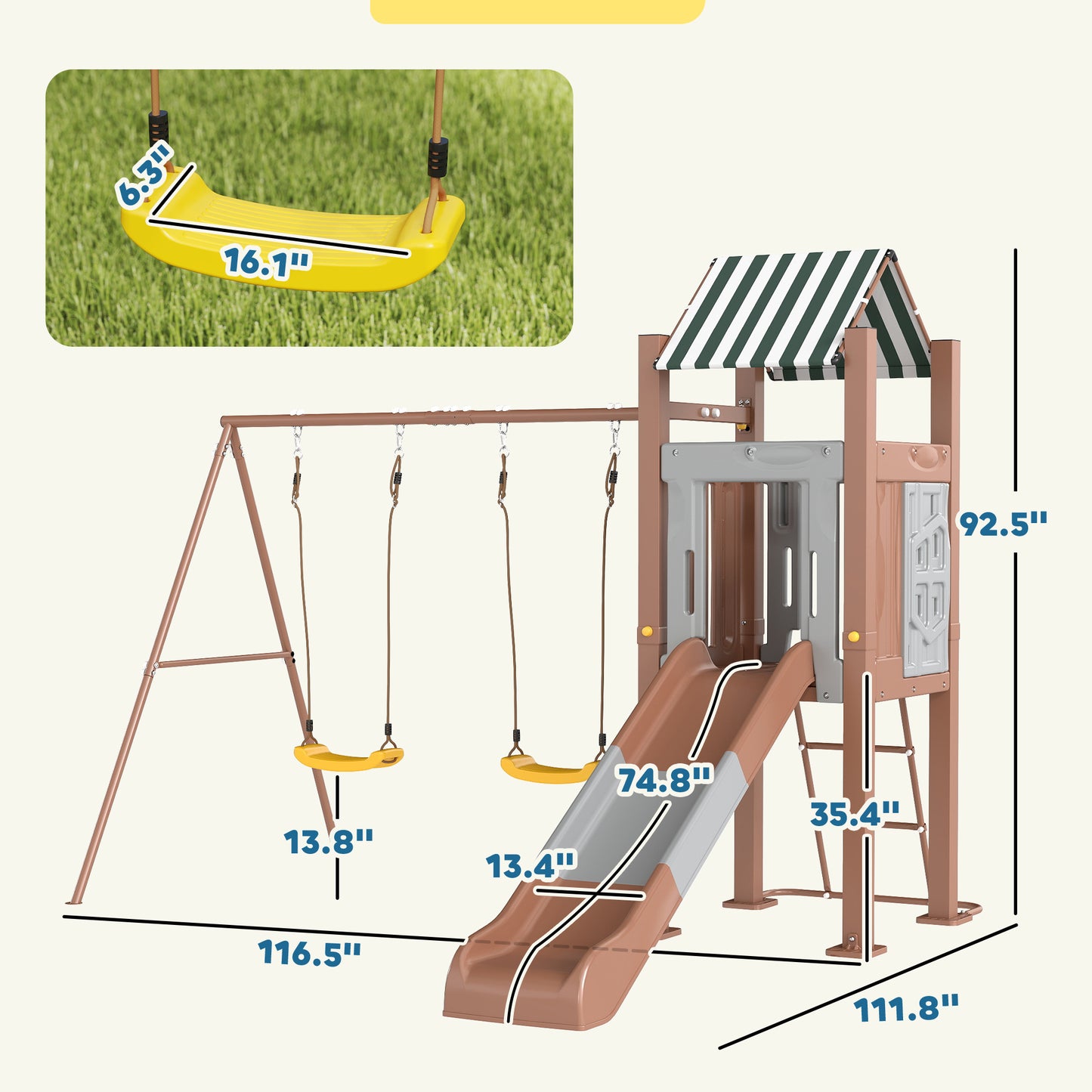 6.3"
16.1"
92.5"
74.8"
35.4"
13.8"
13.4"
116.5"
111.8"