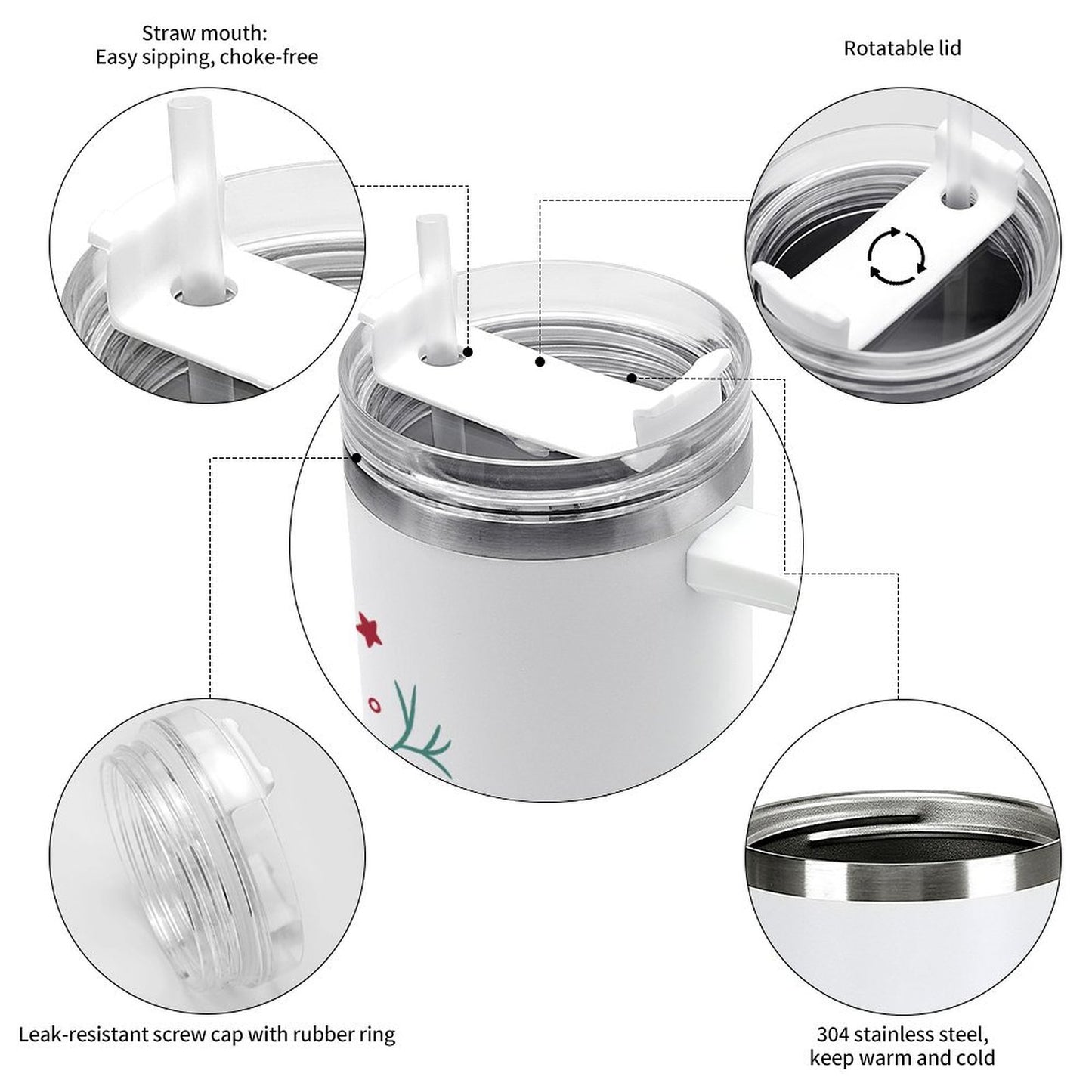 Straw mouth:
Easy sipping, choke-free

Rotatable lid

Leak-resistant screw cap with rubber ring

304 stainless steel,
keep warm and cold