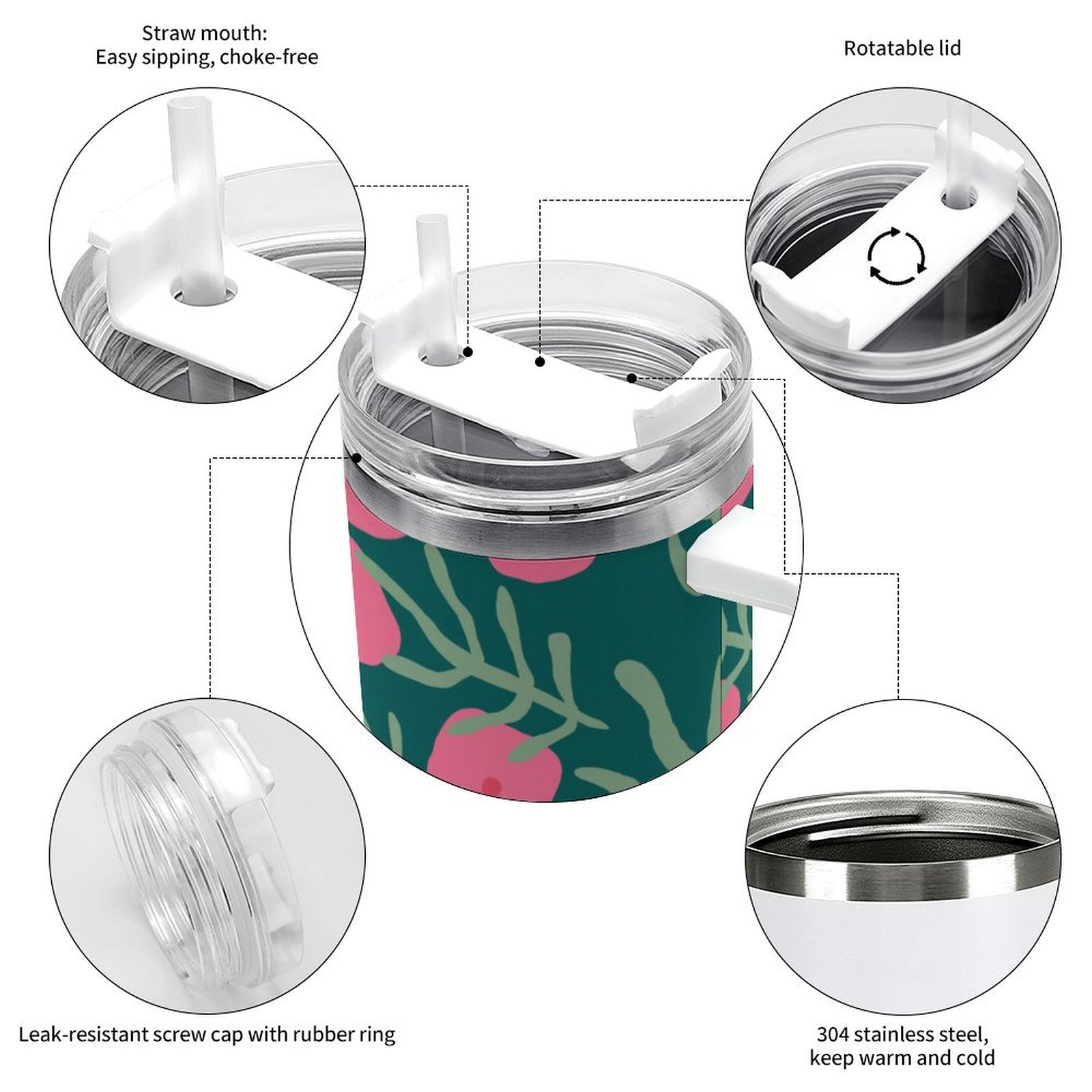 Straw mouth:
Easy sipping, choke-free

Rotatable lid

Leak-resistant screw cap with rubber ring

304 stainless steel,
keep warm and cold