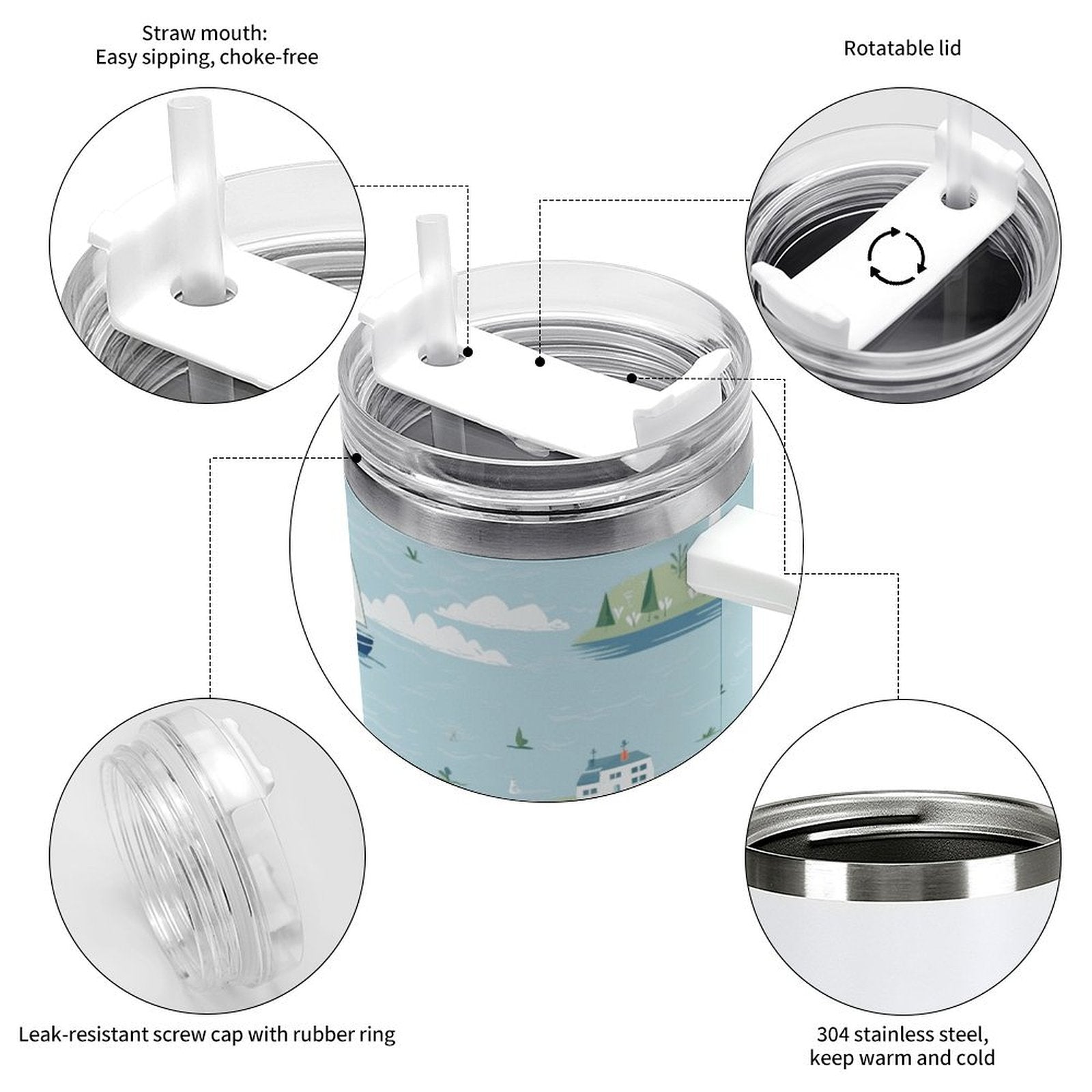 Straw mouth:
Easy sipping, choke-free

Rotatable lid

Leak-resistant screw cap with rubber ring

304 stainless steel,
keep warm and cold