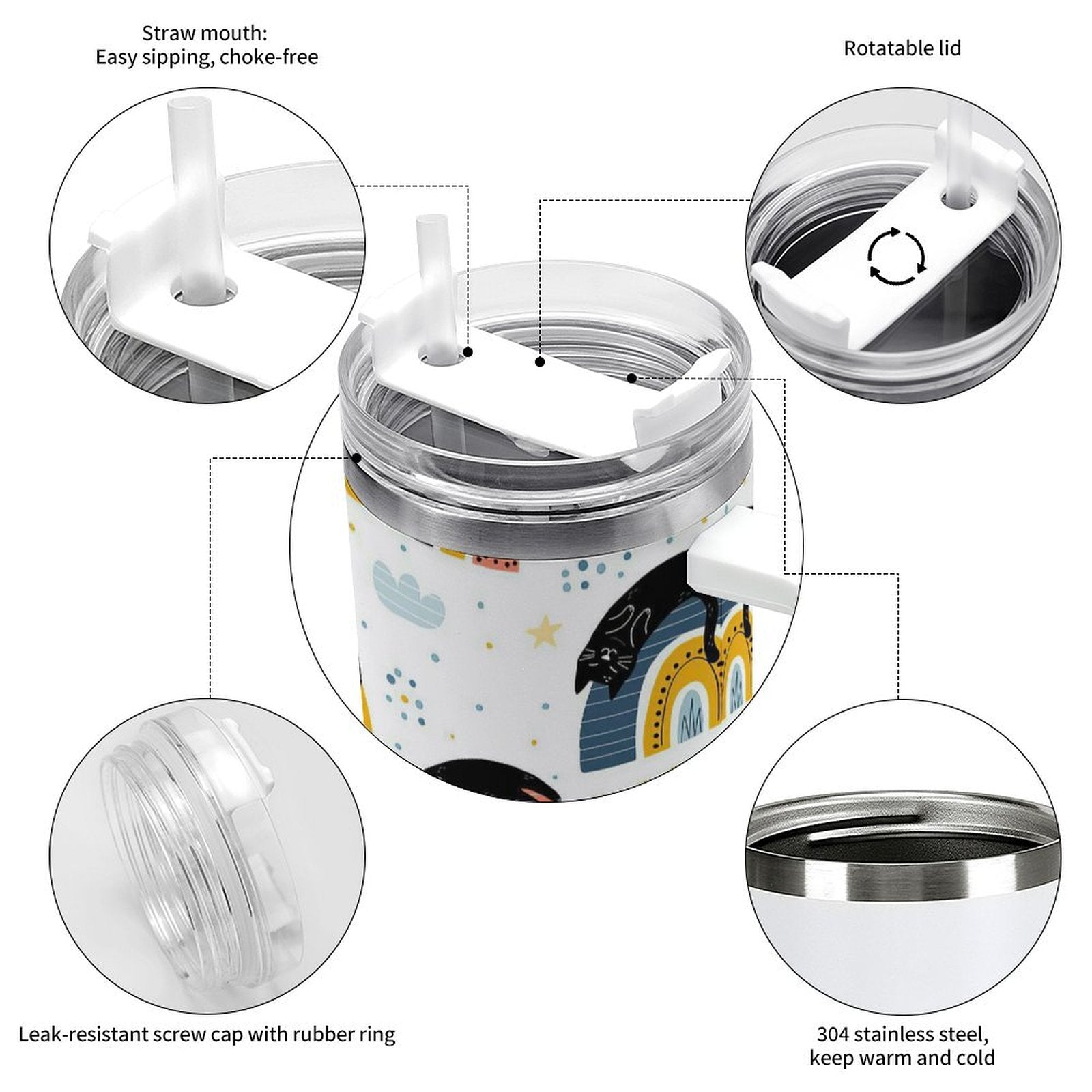 Straw mouth:
Easy sipping, choke-free

Rotatable lid

Leak-resistant screw cap with rubber ring

304 stainless steel,
keep warm and cold