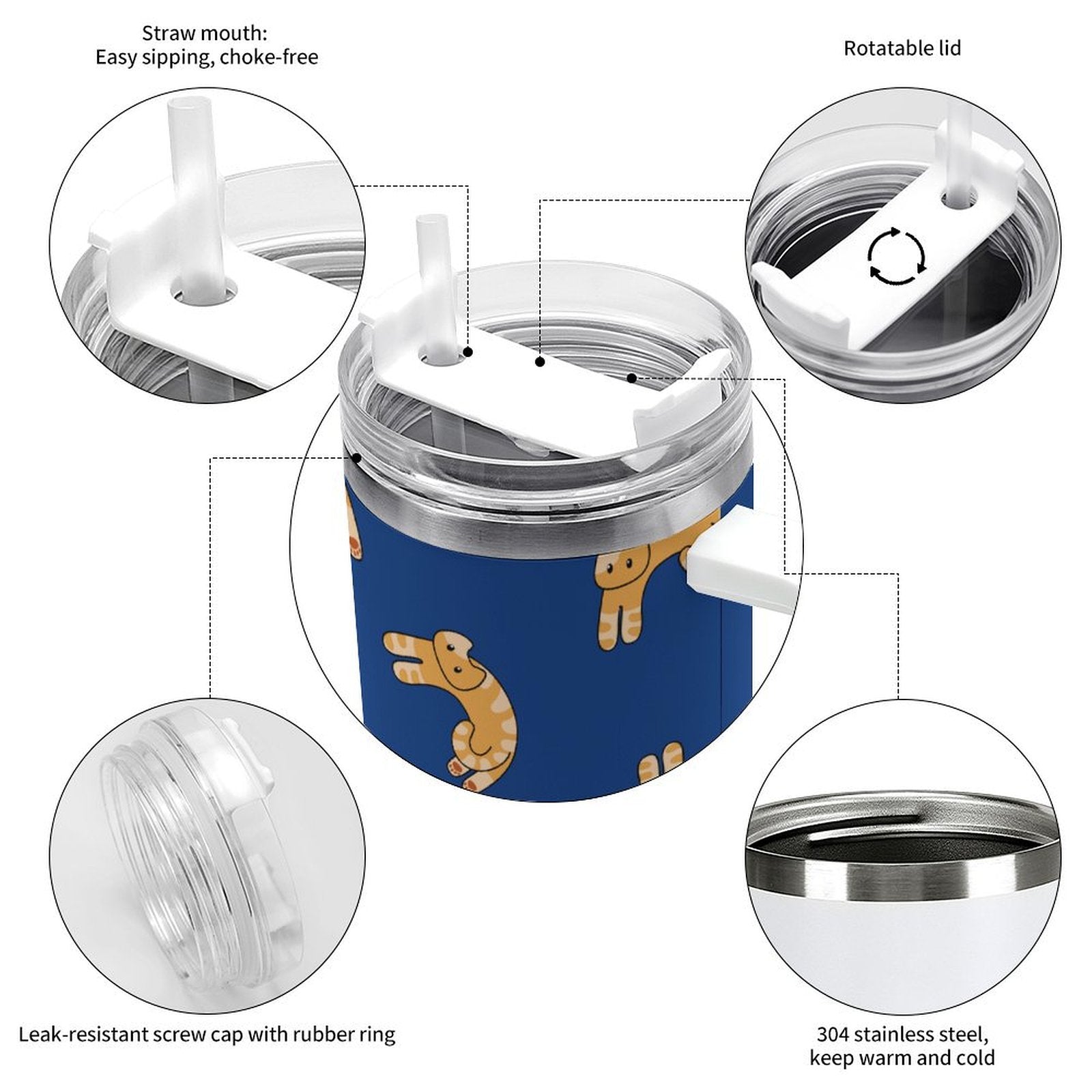 Straw mouth:
Easy sipping, choke-free

Rotatable lid

Leak-resistant screw cap with rubber ring

304 stainless steel,
keep warm and cold