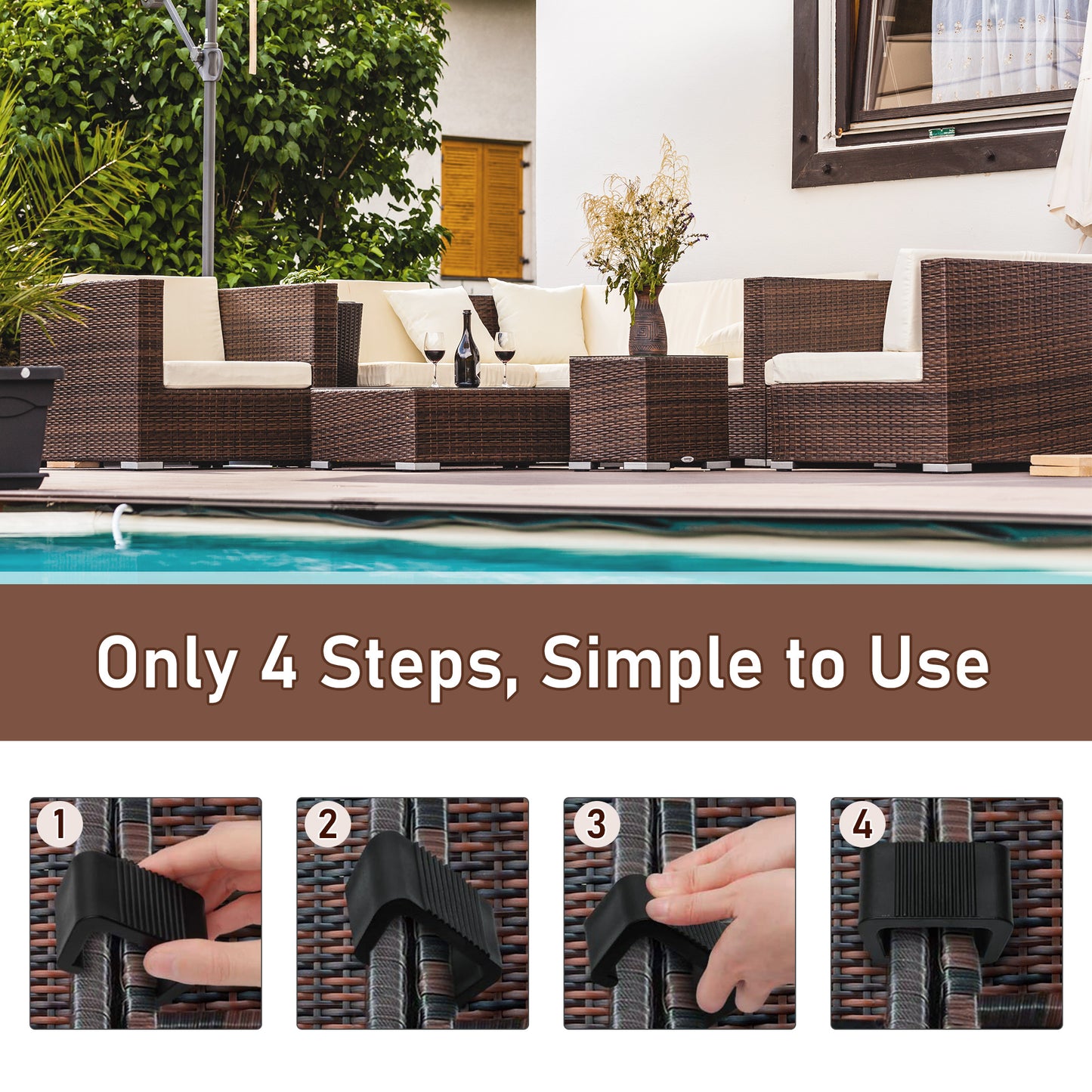 Only 4 Steps, Simple to Use

1

2

3

4