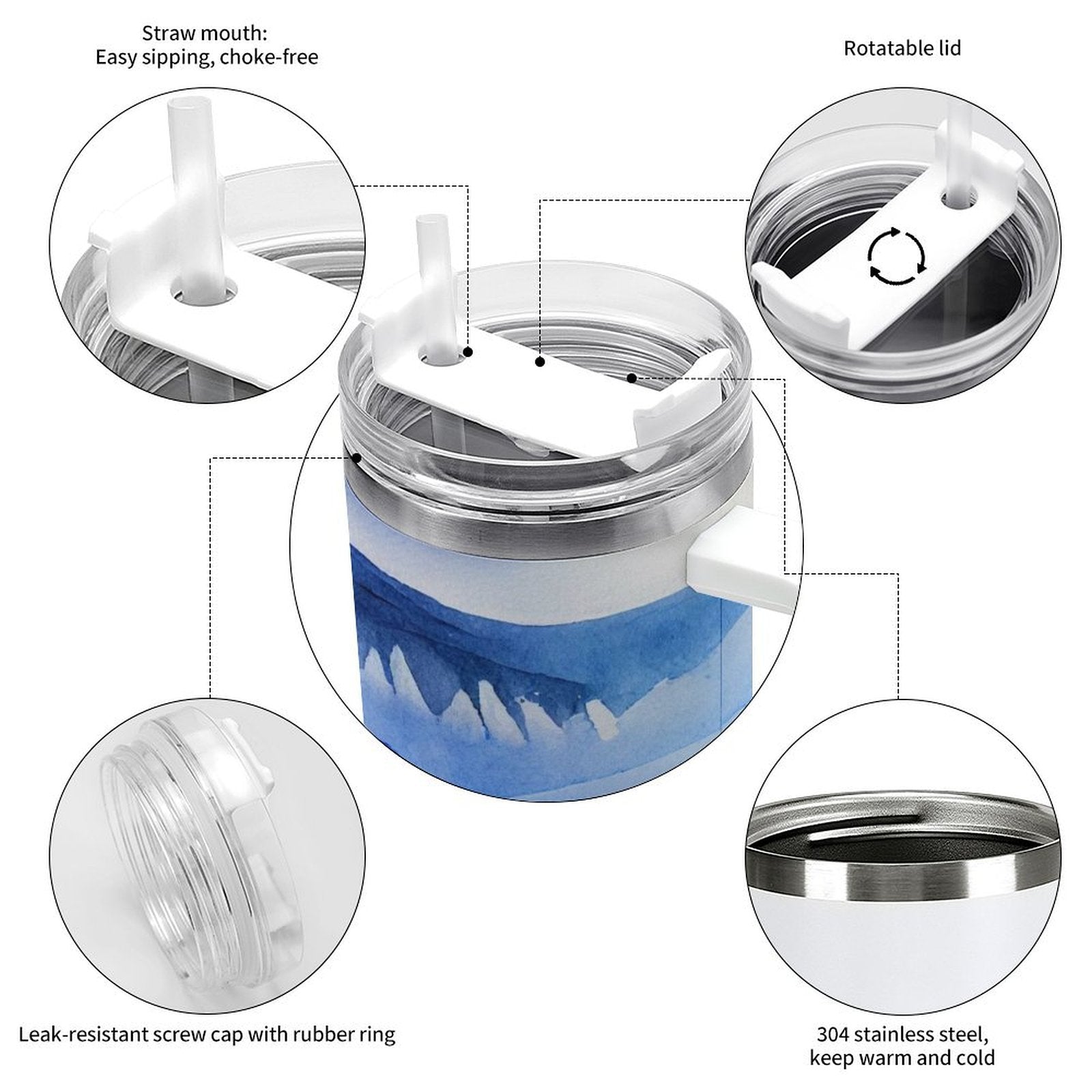 Straw mouth:
Easy sipping, choke-free

Rotatable lid

Leak-resistant screw cap with rubber ring

304 stainless steel,
keep warm and cold