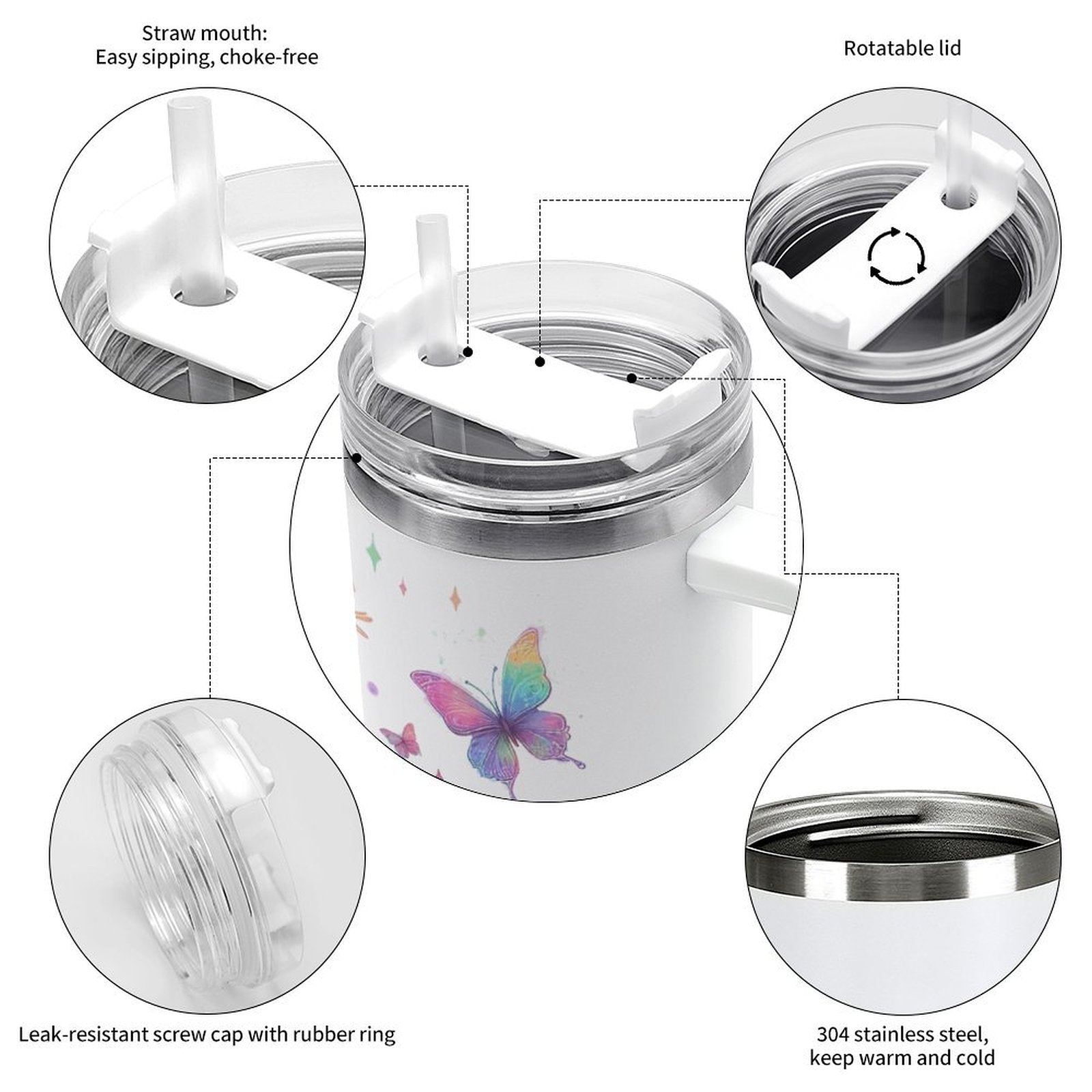 Straw mouth:
Easy sipping, choke-free

Rotatable lid

Leak-resistant screw cap with rubber ring

304 stainless steel,
keep warm and cold