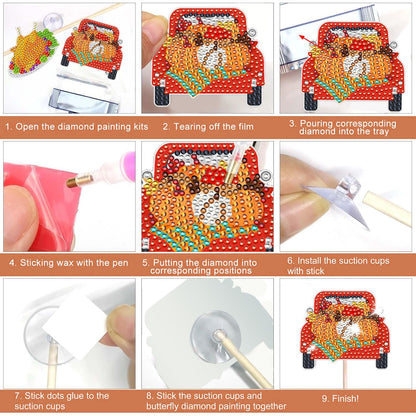 1. Open the diamond painting kits

2. Tearing off the film

3. Pouring corresponding diamond into the tray

4. Sticking wax with the pen

5. Putting the diamond into corresponding positions

6. Install the suction cups with stick

7. Stick dots glue to the suction cups

8. Stick the suction cups and butterfly diamond painting together

9. Finish!